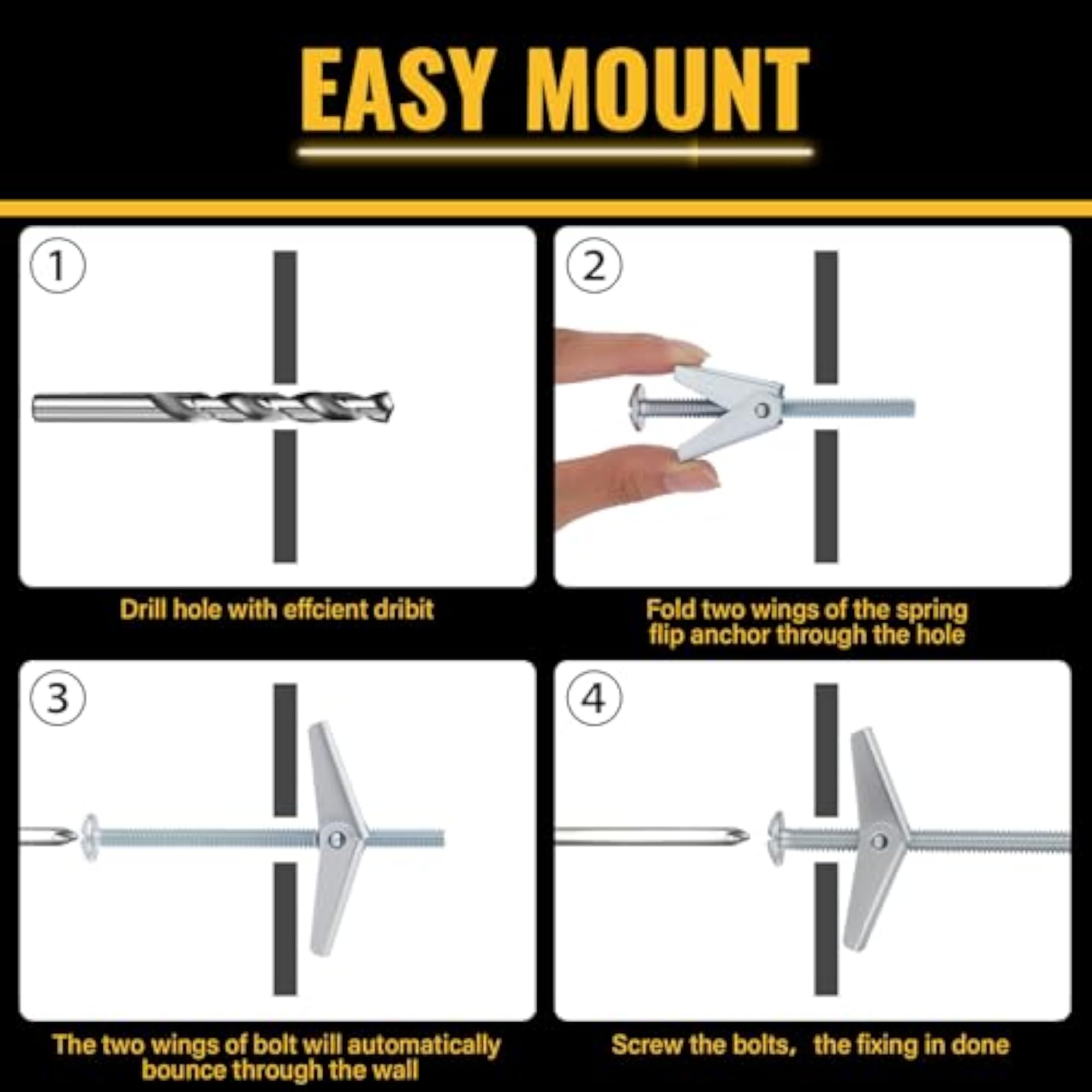 EASY MOUNT

1

Drill hole with effcient dribit

2

Fold two wings of the spring flip anchor through the hole

3

The two wings of bolt will automatically bounce through the wall

4

Screw the bolts, the fixing in done