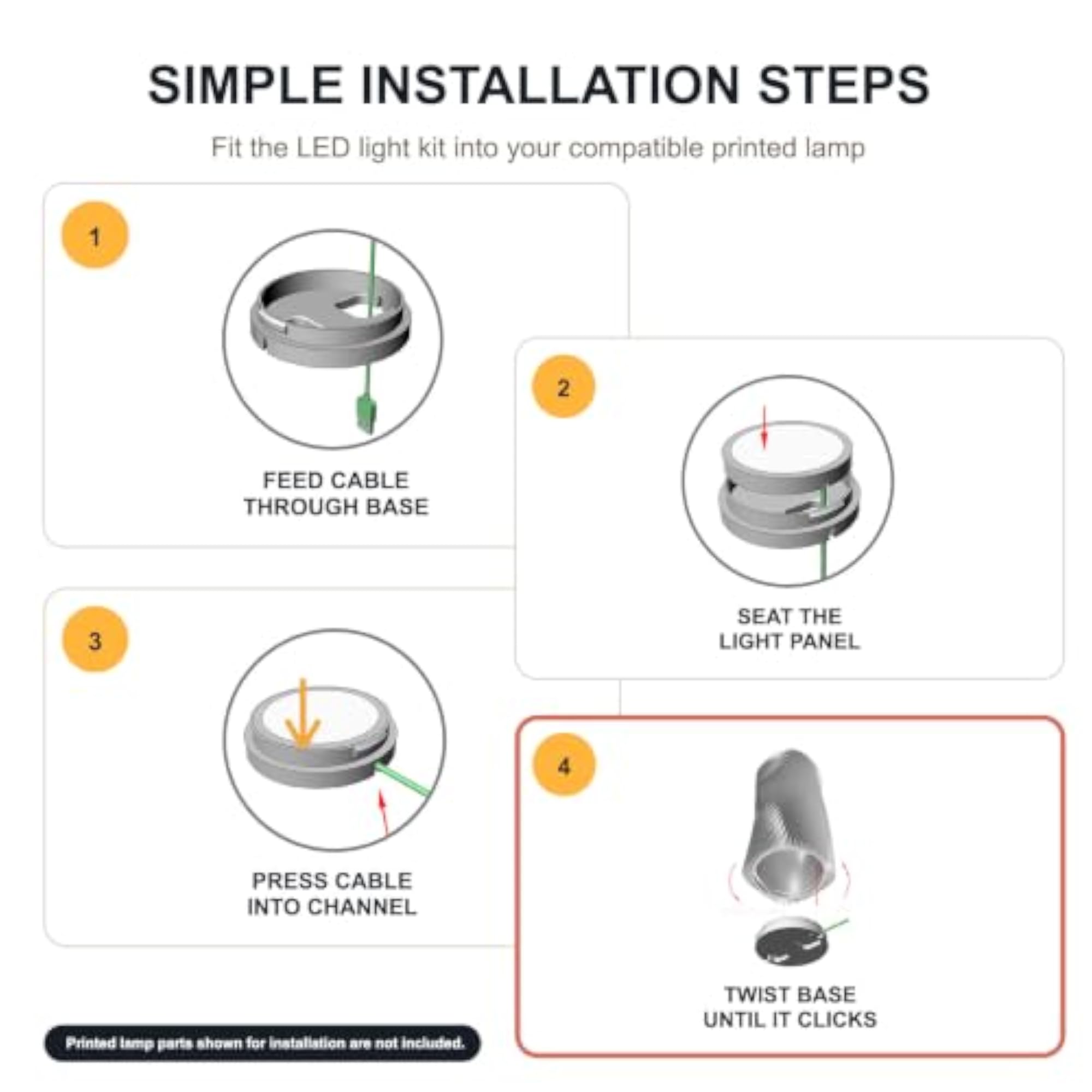 SIMPLE INSTALLATION STEPS

Fit the LED light kit into your compatible printed lamp

1

FEED CABLE THROUGH BASE

2

SEAT THE LIGHT PANEL

3

PRESS CABLE INTO CHANNEL

4

TWIST BASE UNTIL IT CLICKS

Printed lamp parts shown for installation are not included.