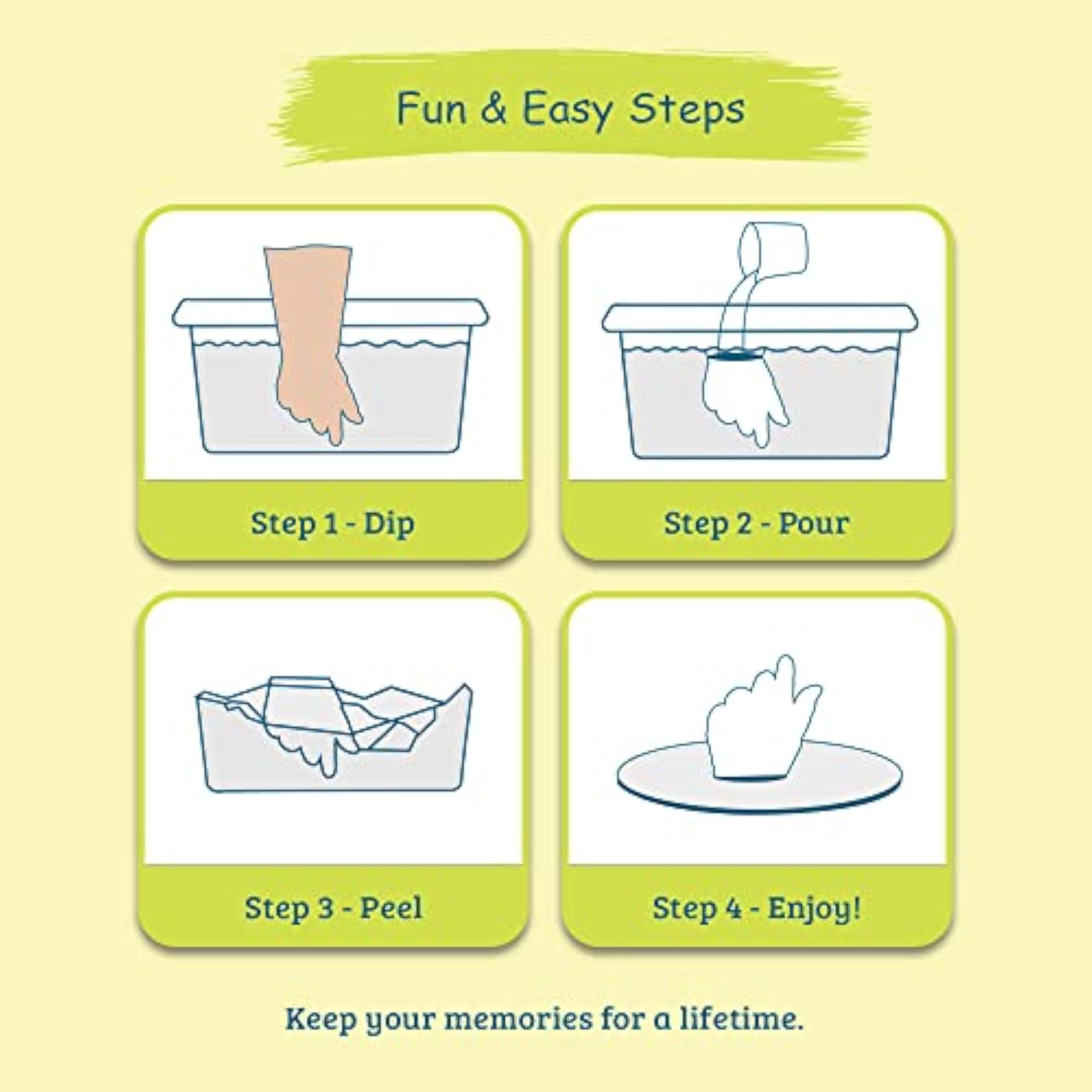 Fun & Easy Steps

Step 1 - Dip

Step 2 - Pour

Step 3 - Peel

Step 4 - Enjoy!

Keep your memories for a lifetime.