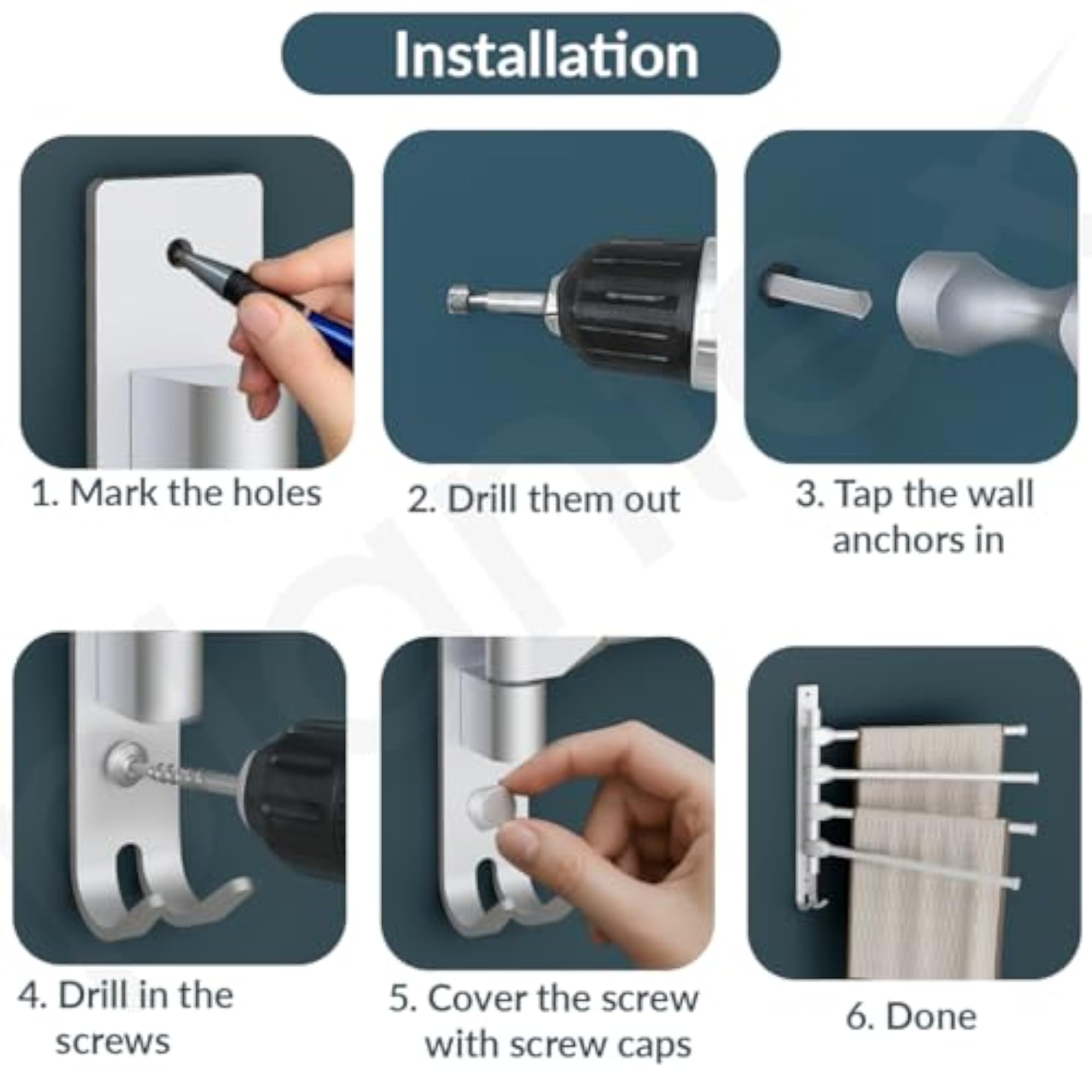 Installation

1. Mark the holes

2. Drill them out

3. Tap the wall anchors in

4. Drill in the screws

5. Cover the screw with screw caps

6. Done