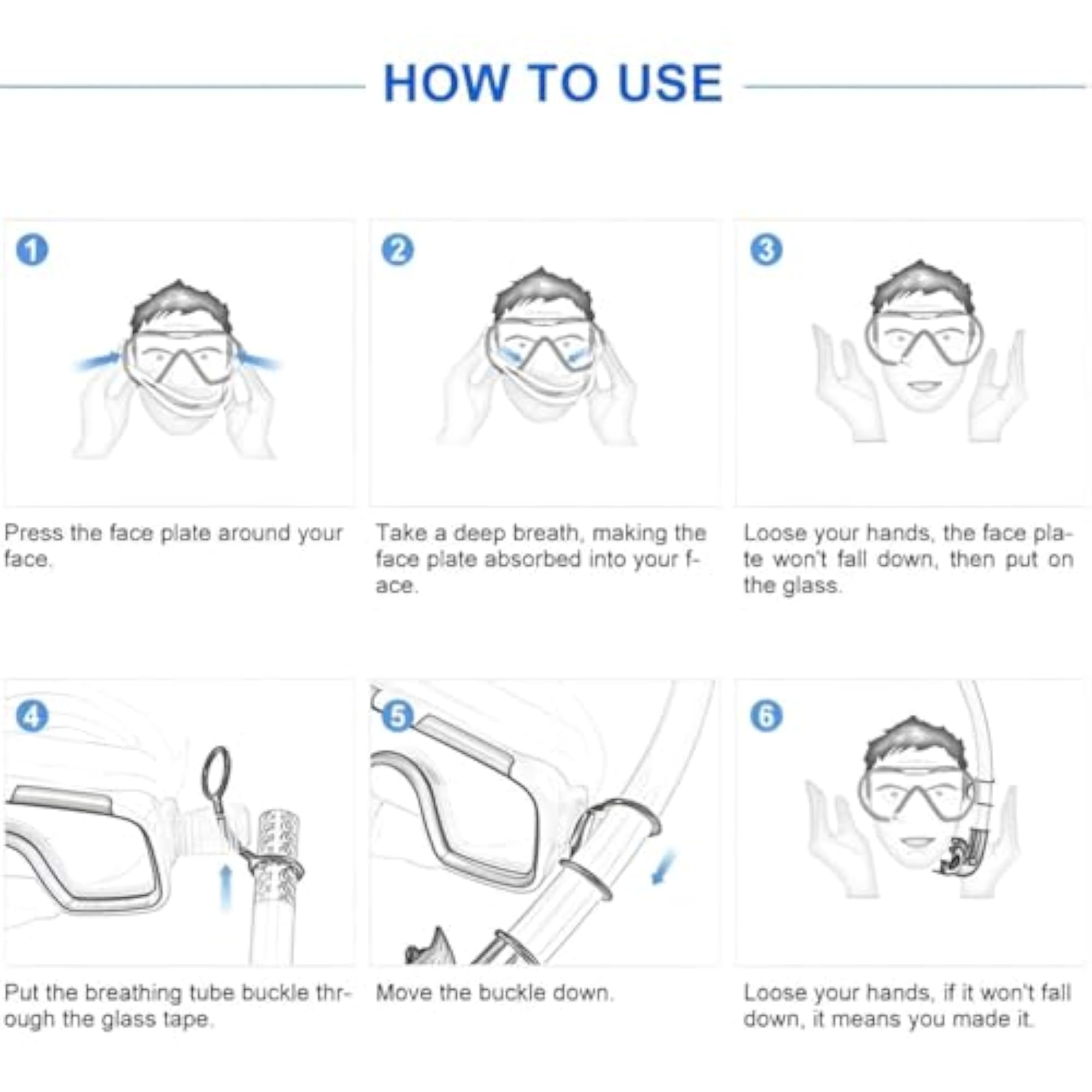 HOW TO USE

1

Press the face plate around your face.

2

Take a deep breath, making the face plate absorbed into your face.

3

Loose your hands, the face plate won't fall down, then put on the glass.

4

Put the breathing tube buckle through the glass tape.

5

Move the buckle down.

6

Loose your hands, if it won't fall down, it means you made it.