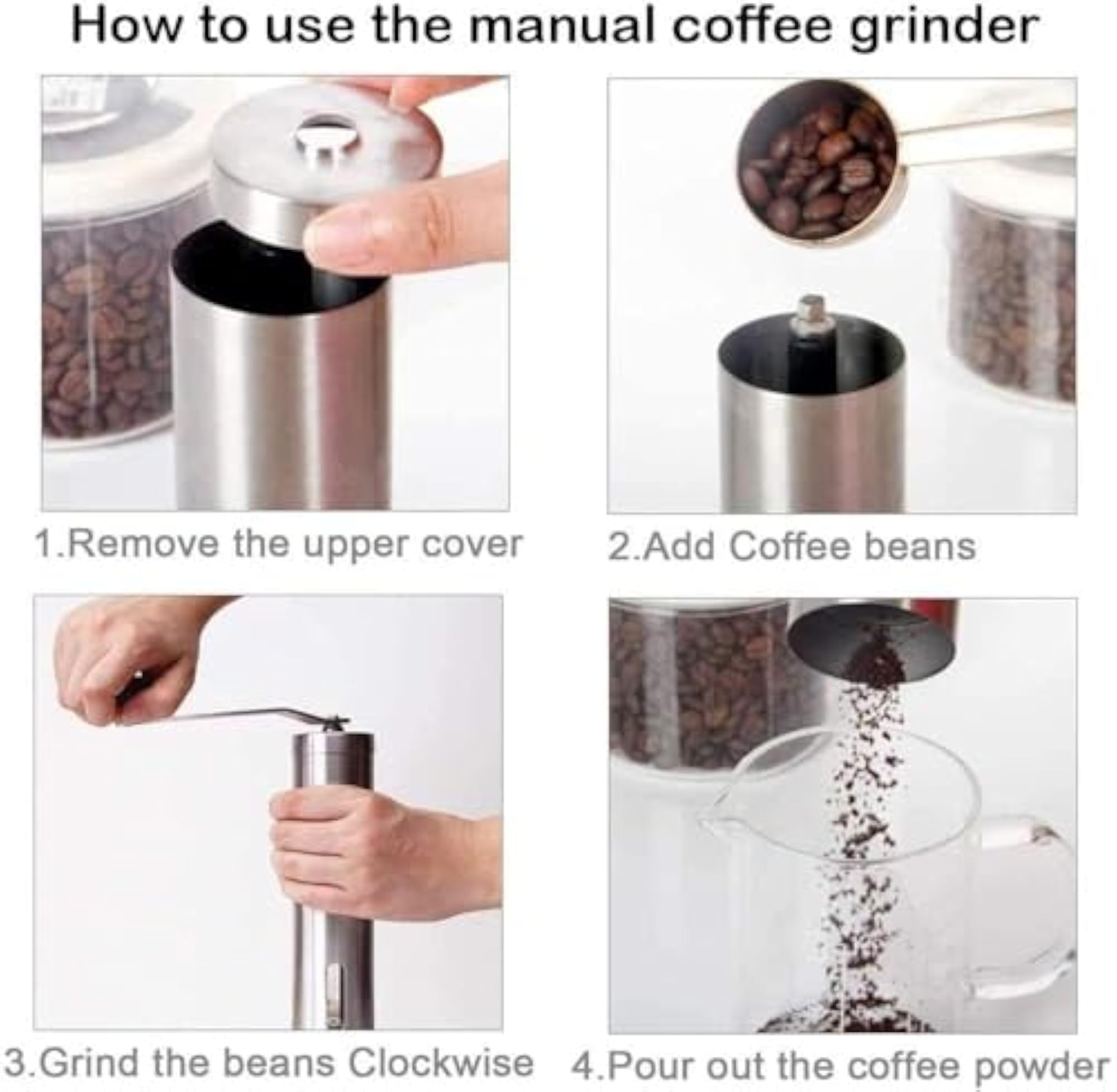 How to use the manual coffee grinder

1.Remove the upper cover

2.Add Coffee beans

3.Grind the beans Clockwise

4.Pour out the coffee powder