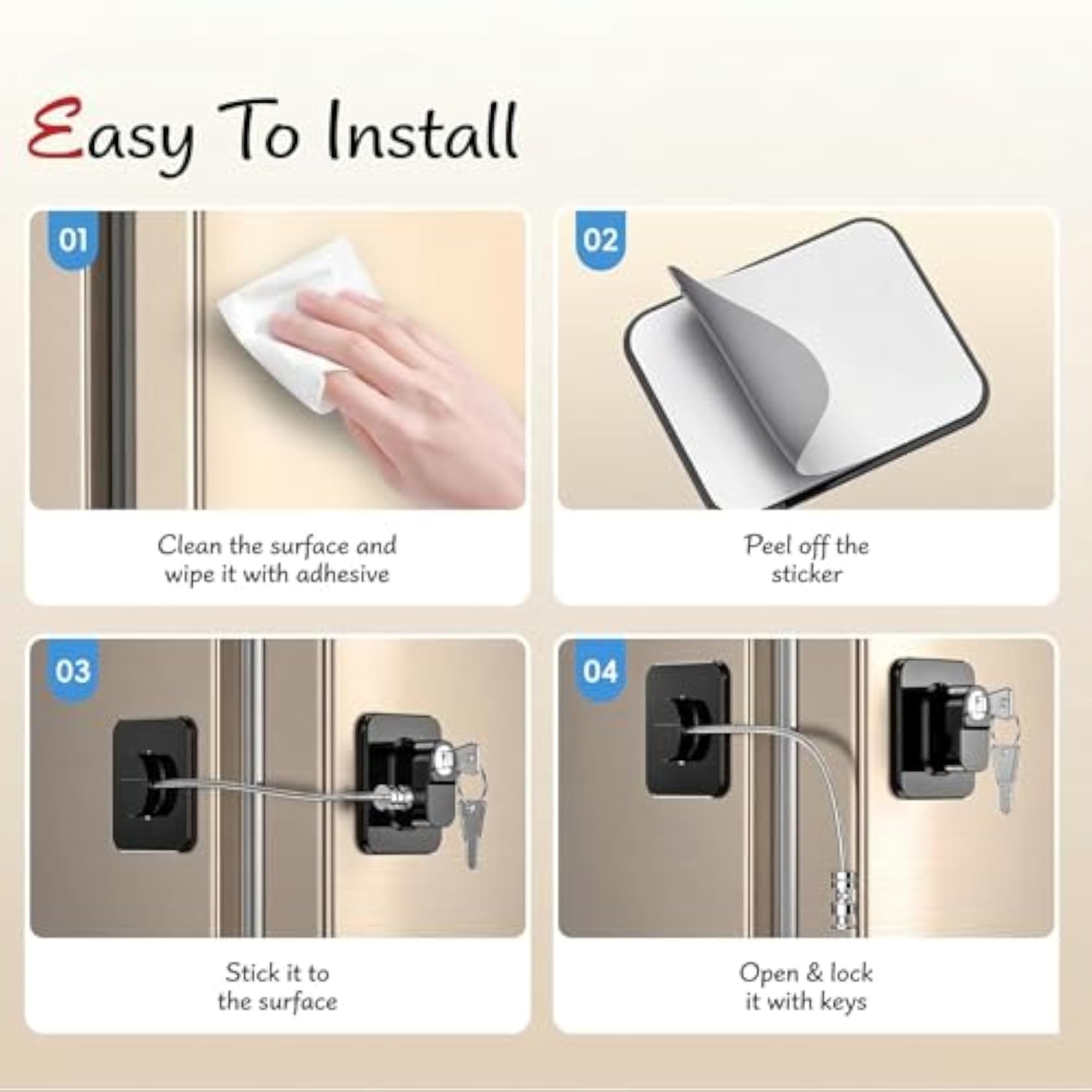 Easy To Install

01

Clean the surface and wipe it with adhesive

02

Peel off the sticker

03

Stick it to the surface

04

Open & lock it with keys