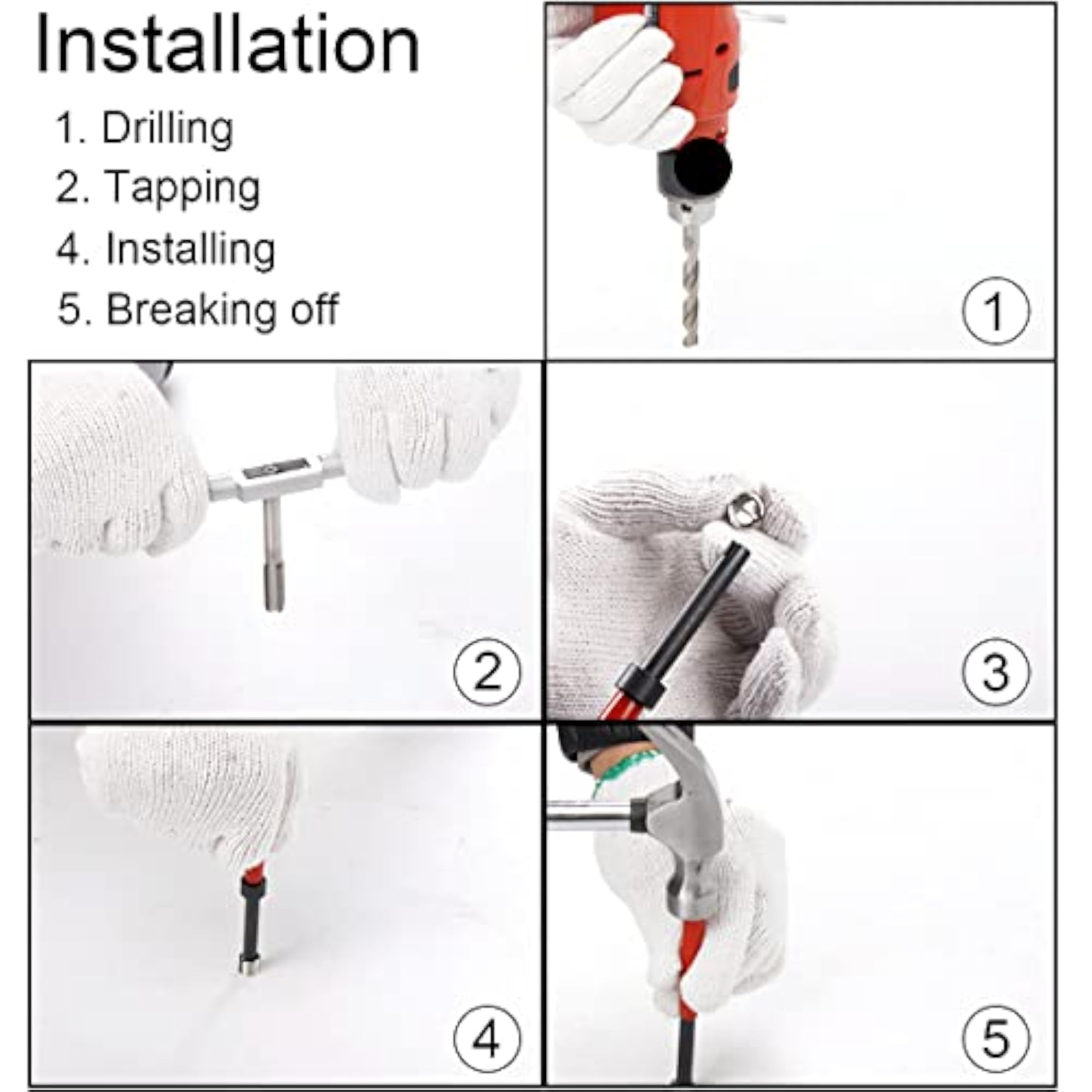 Installation

1. Drilling
2. Tapping
4. Installing
5. Breaking off

1

2

3

4

5