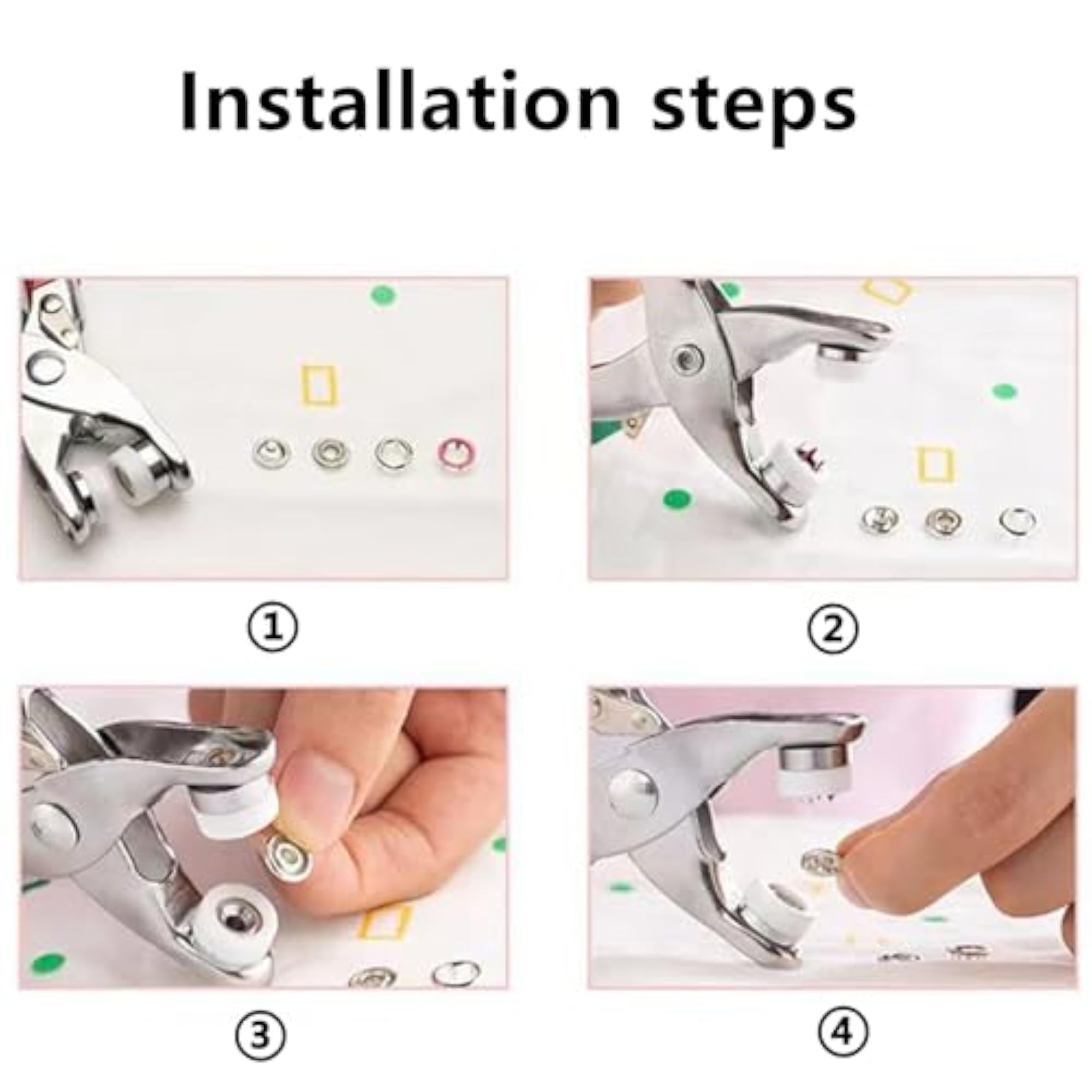 Installation steps

①

②

③

④