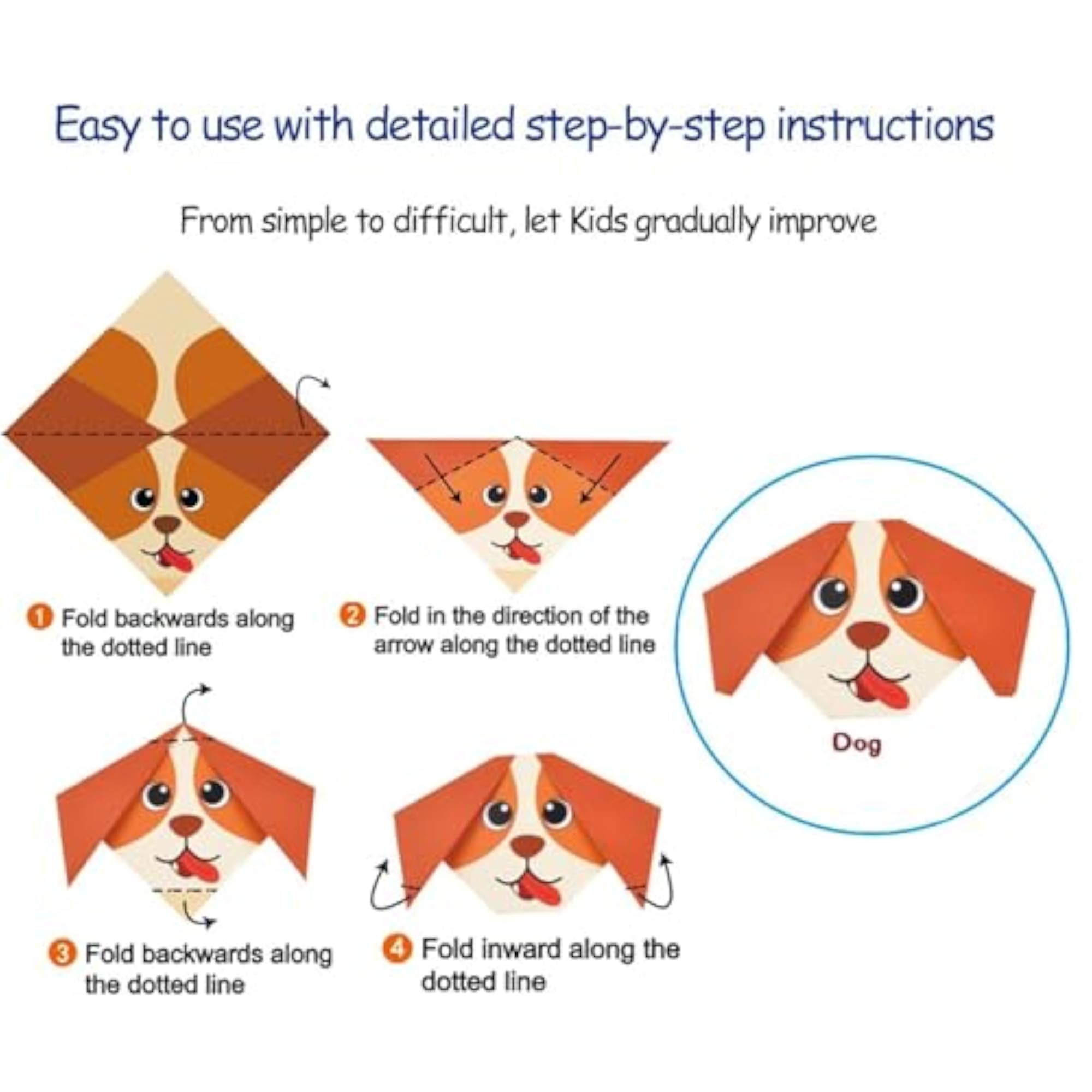 Easy to use with detailed step-by-step instructions

From simple to difficult, let Kids gradually improve

1 Fold backwards along the dotted line

2 Fold in the direction of the arrow along the dotted line

Dog

3 Fold backwards along the dotted line

4 Fold inward along the dotted line