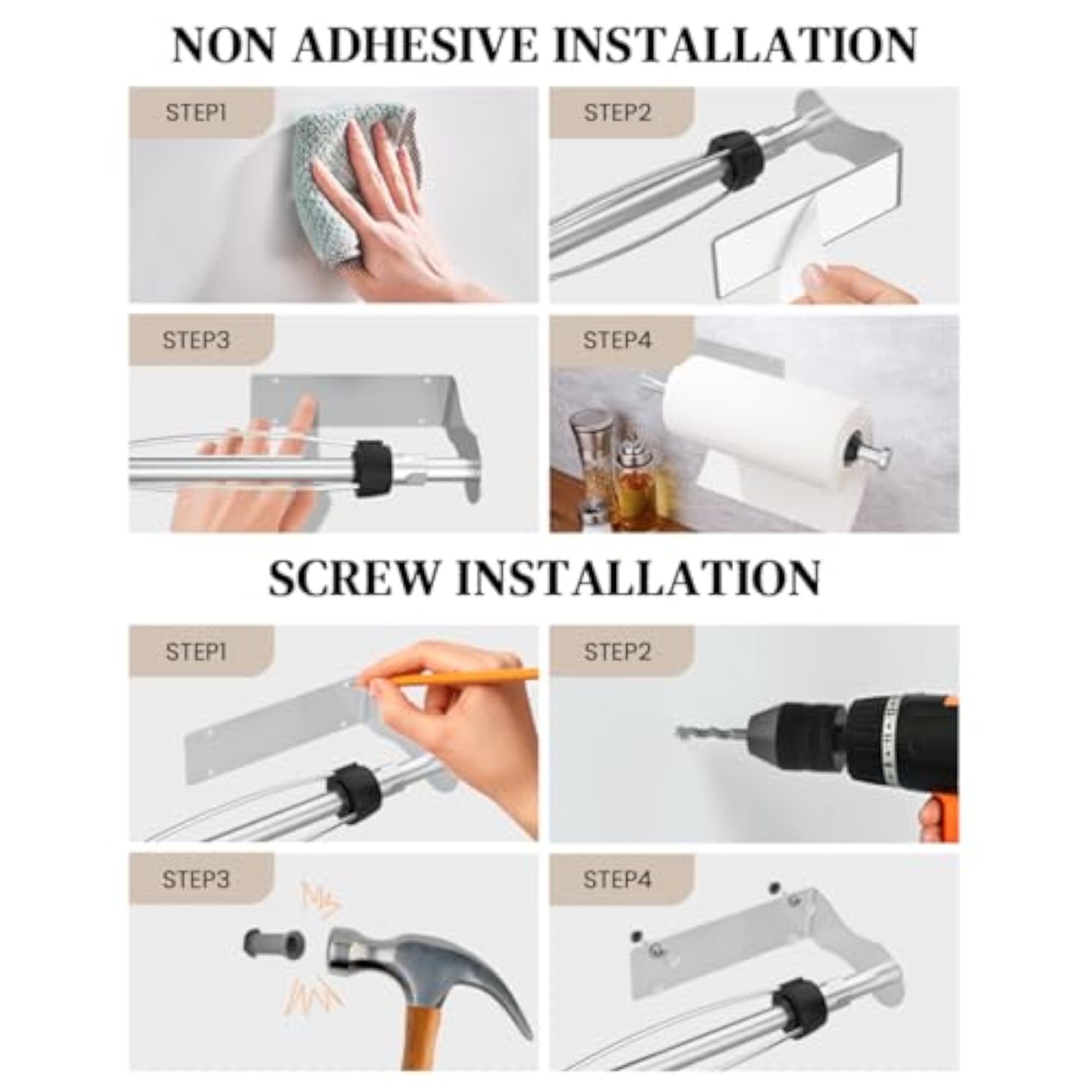 NON ADHESIVE INSTALLATION

STEP1

STEP2

STEP3

STEP4

SCREW INSTALLATION

STEP1

STEP2

STEP3

STEP4