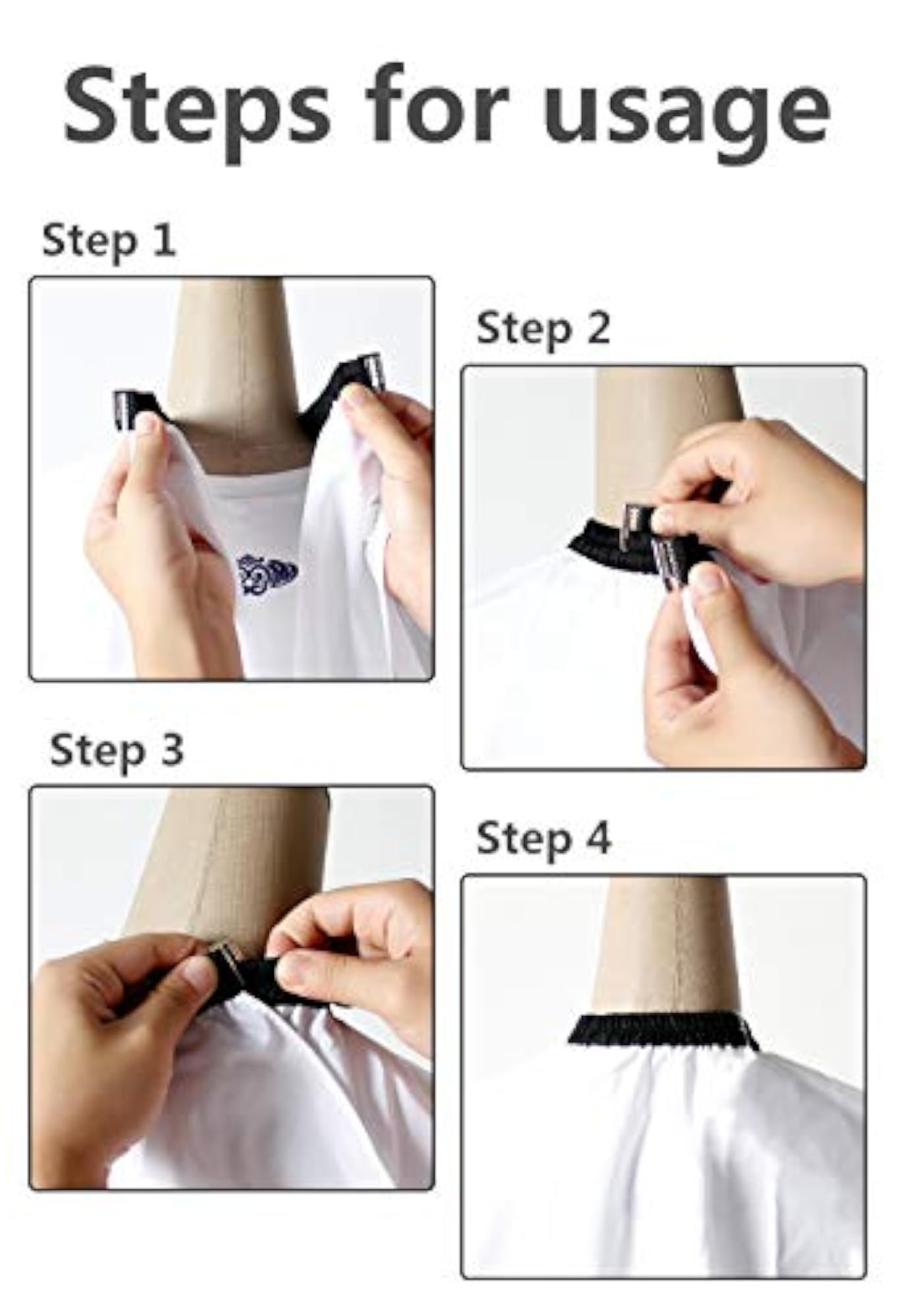 Steps for usage

Step 1

Step 2

Step 3

Step 4