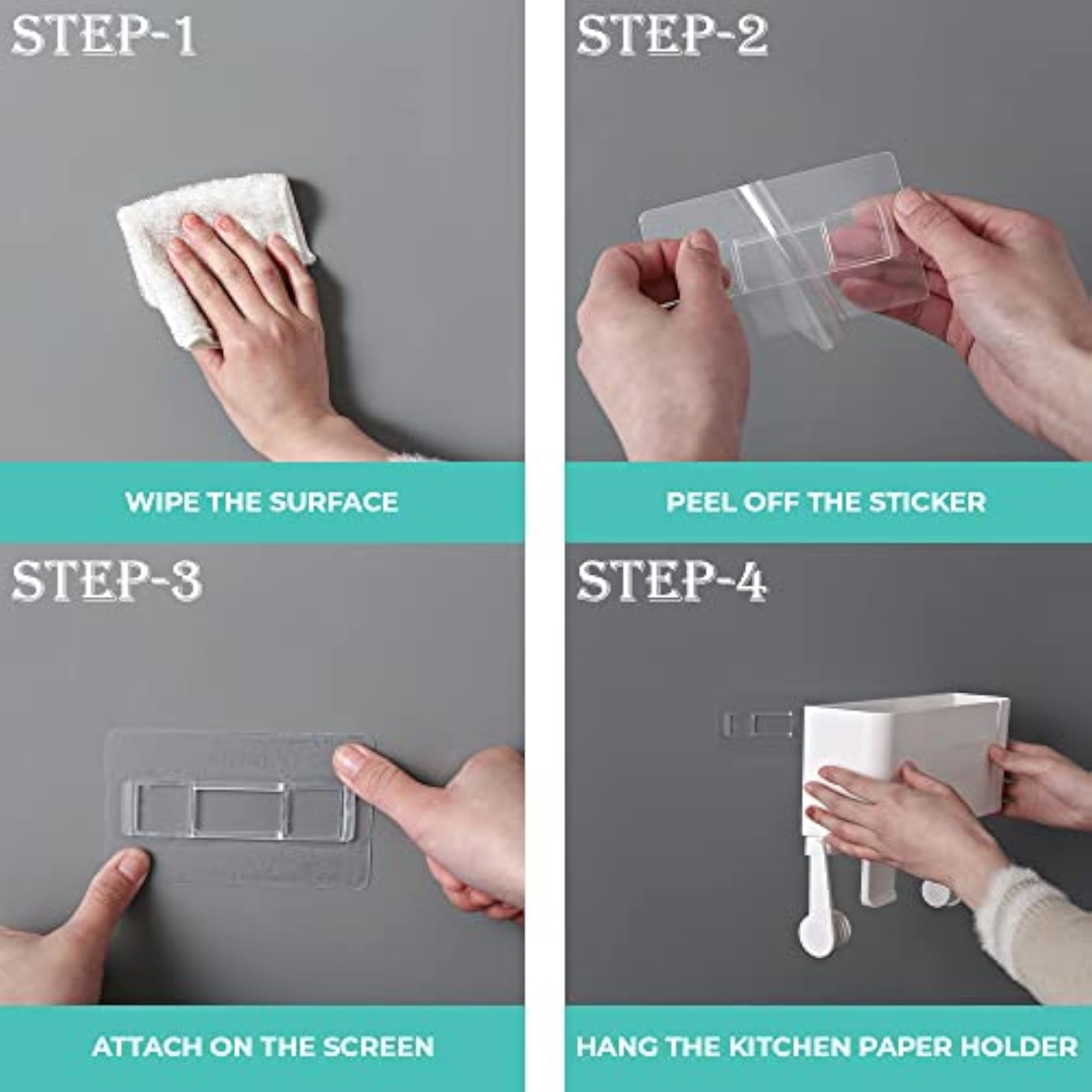 STEP-1

WIPE THE SURFACE

STEP-2

PEEL OFF THE STICKER

STEP-3

ATTACH ON THE SCREEN

STEP-4

HANG THE KITCHEN PAPER HOLDER