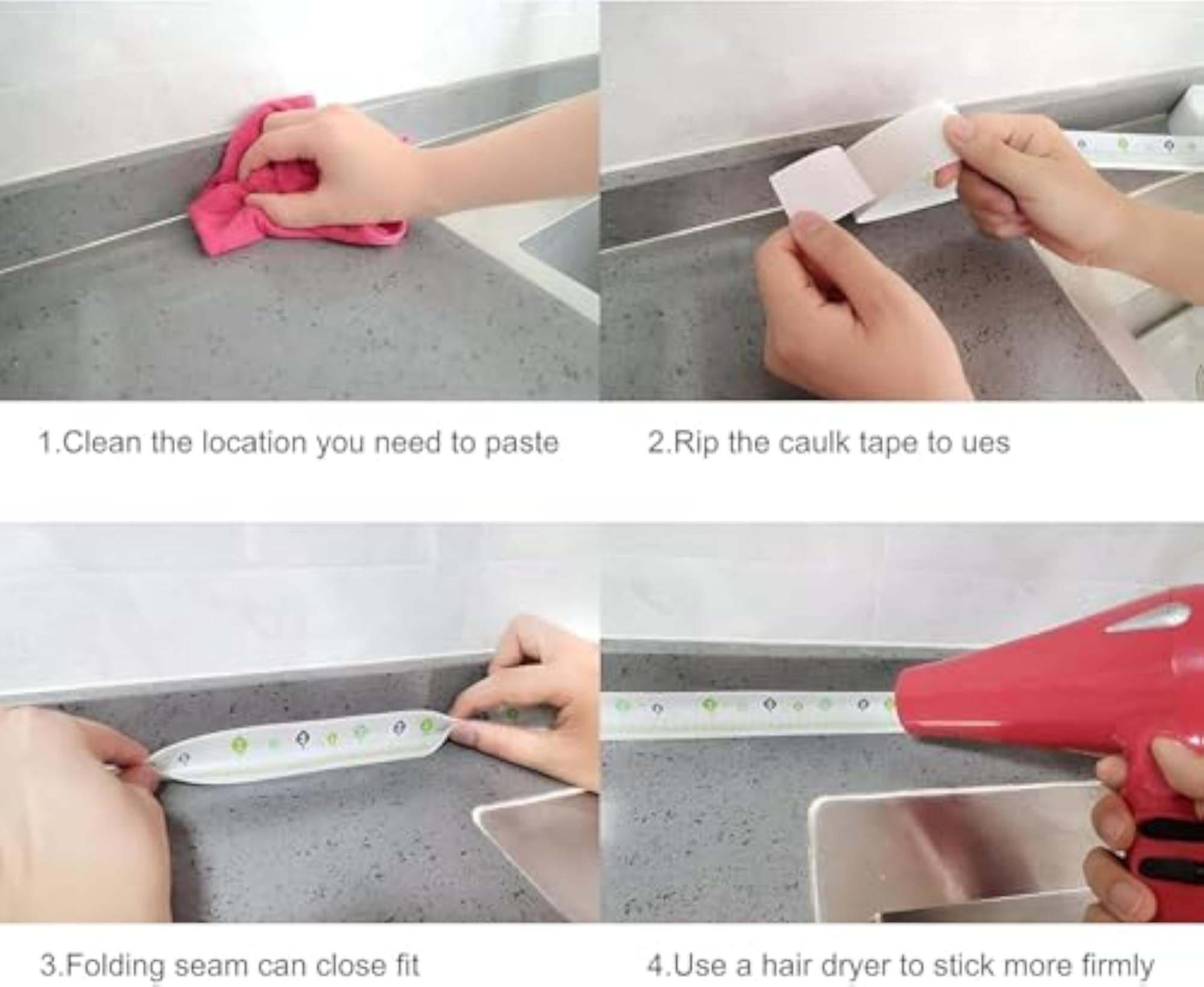 1.Clean the location you need to paste

2.Rip the caulk tape to ues

3.Folding seam can close fit

4.Use a hair dryer to stick more firmly