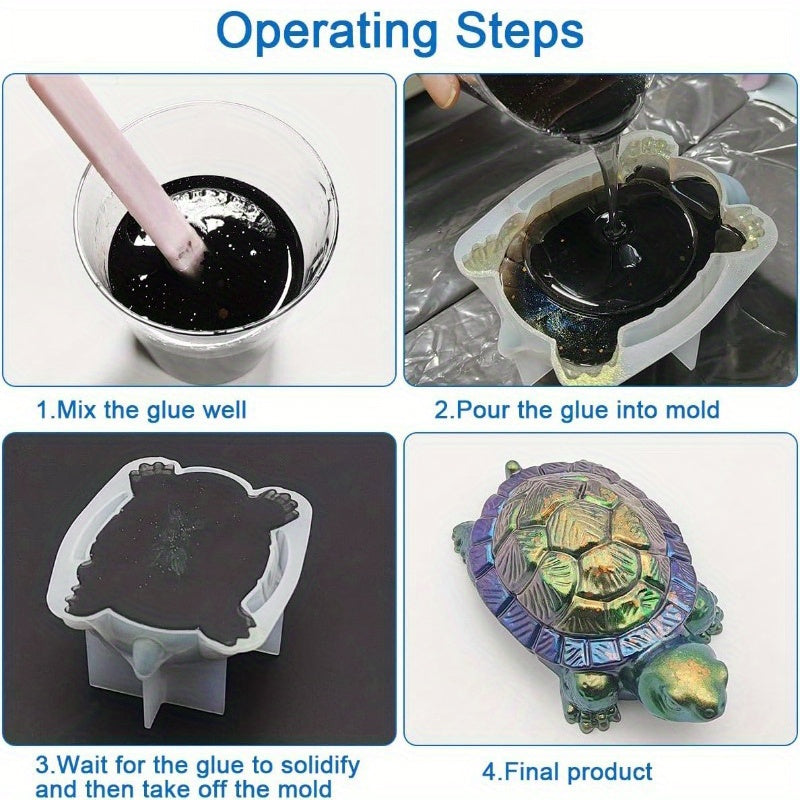 Operating Steps

1.Mix the glue well

2.Pour the glue into mold

3.Wait for the glue to solidify and then take off the mold

4.Final product