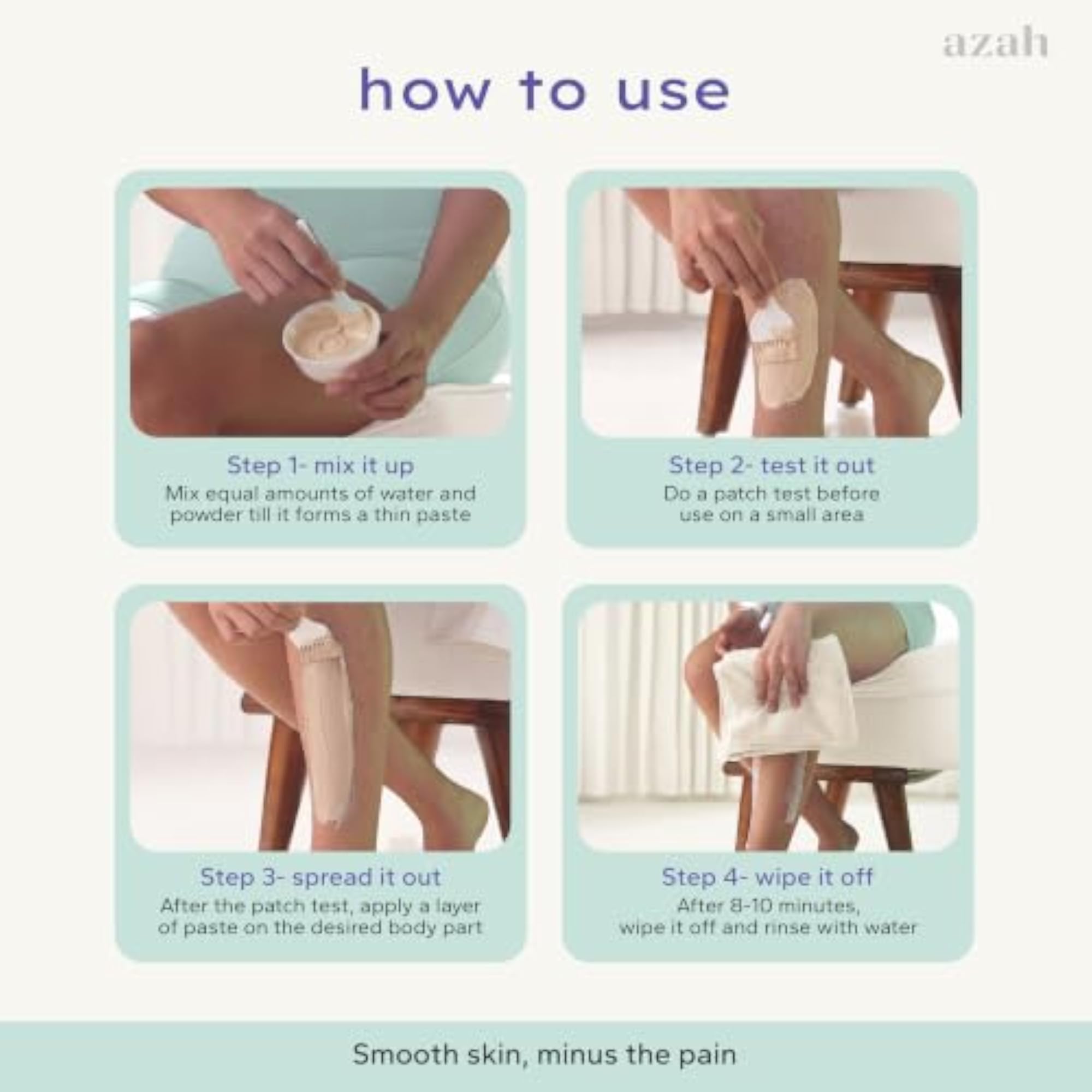 azah

how to use

Step 1- mix it up
Mix equal amounts of water and powder till it forms a thin paste

Step 2- test it out
Do a patch test before use on a small area

Step 3- spread it out
After the patch test, apply a layer of paste on the desired body part

Step 4- wipe it off
After 8-10 minutes, wipe it off and rinse with water

Smooth skin, minus the pain