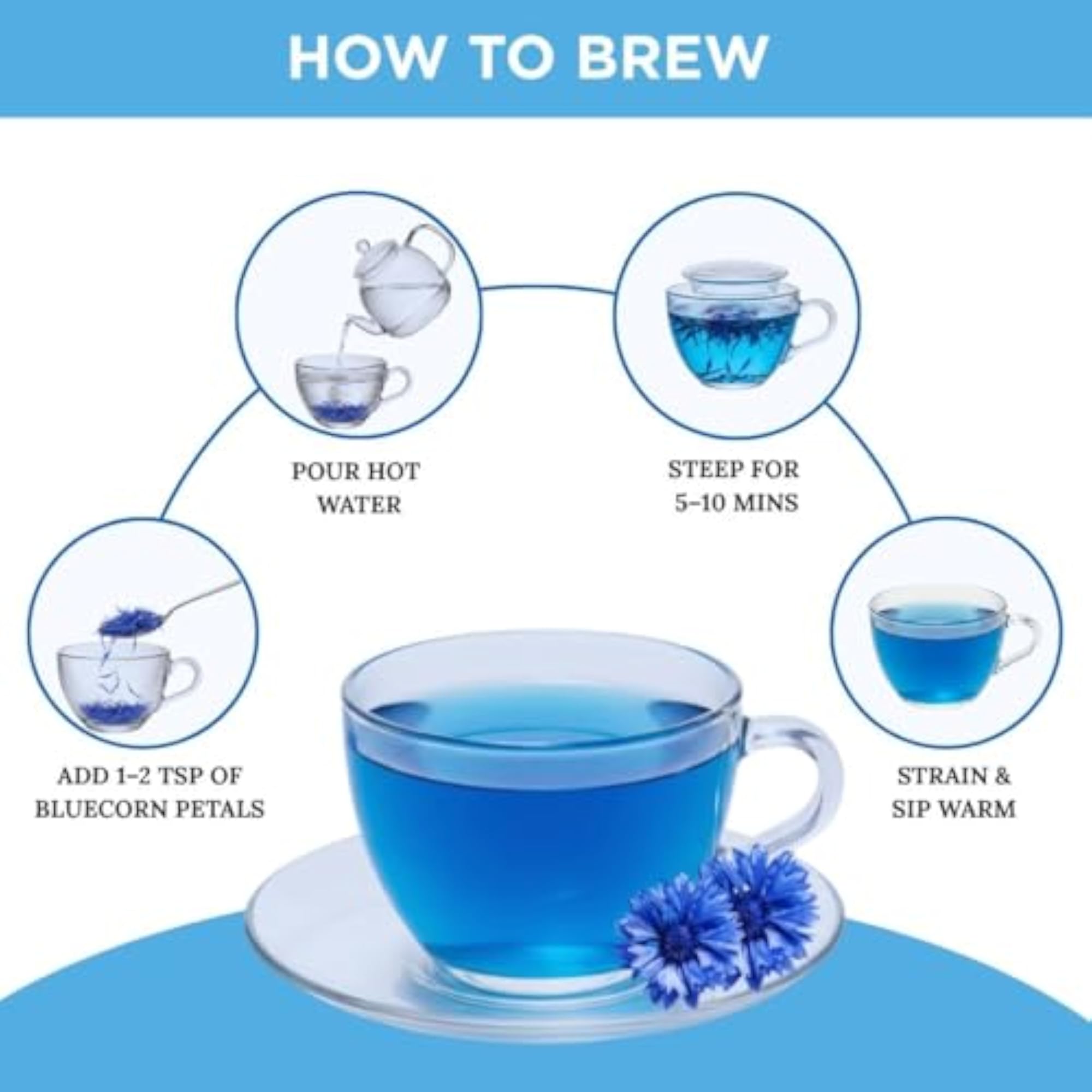 HOW TO BREW

ADD 1–2 TSP OF BLUECORN PETALS

POUR HOT WATER

STEEP FOR 5–10 MINS

STRAIN & SIP WARM