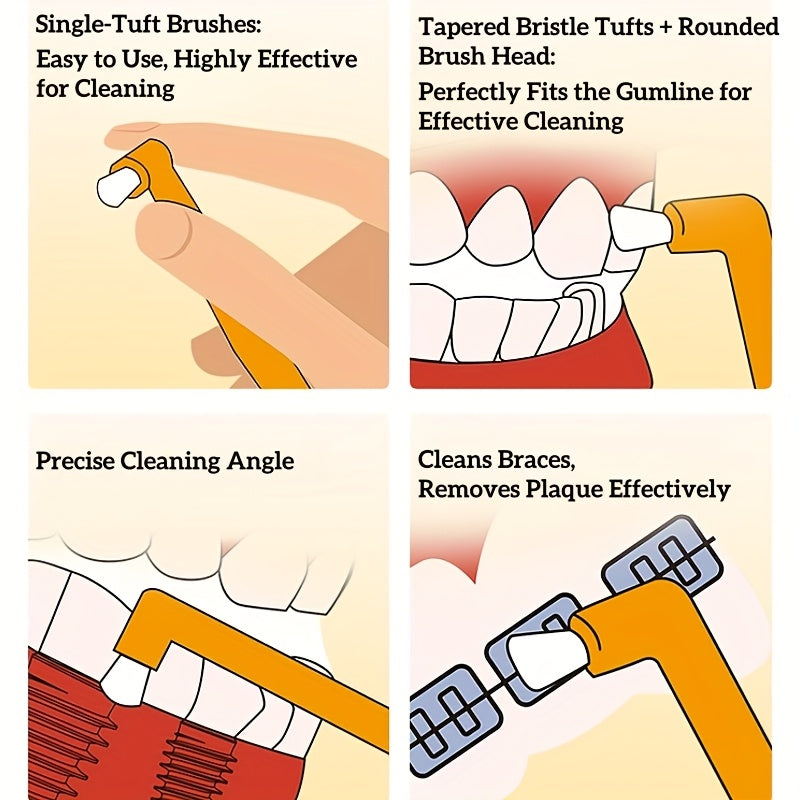 Single-Tuft Brushes:
Easy to Use, Highly Effective for Cleaning

Tapered Bristle Tufts + Rounded Brush Head:
Perfectly Fits the Gumline for Effective Cleaning

Precise Cleaning Angle

Cleans Braces,
Removes Plaque Effectively