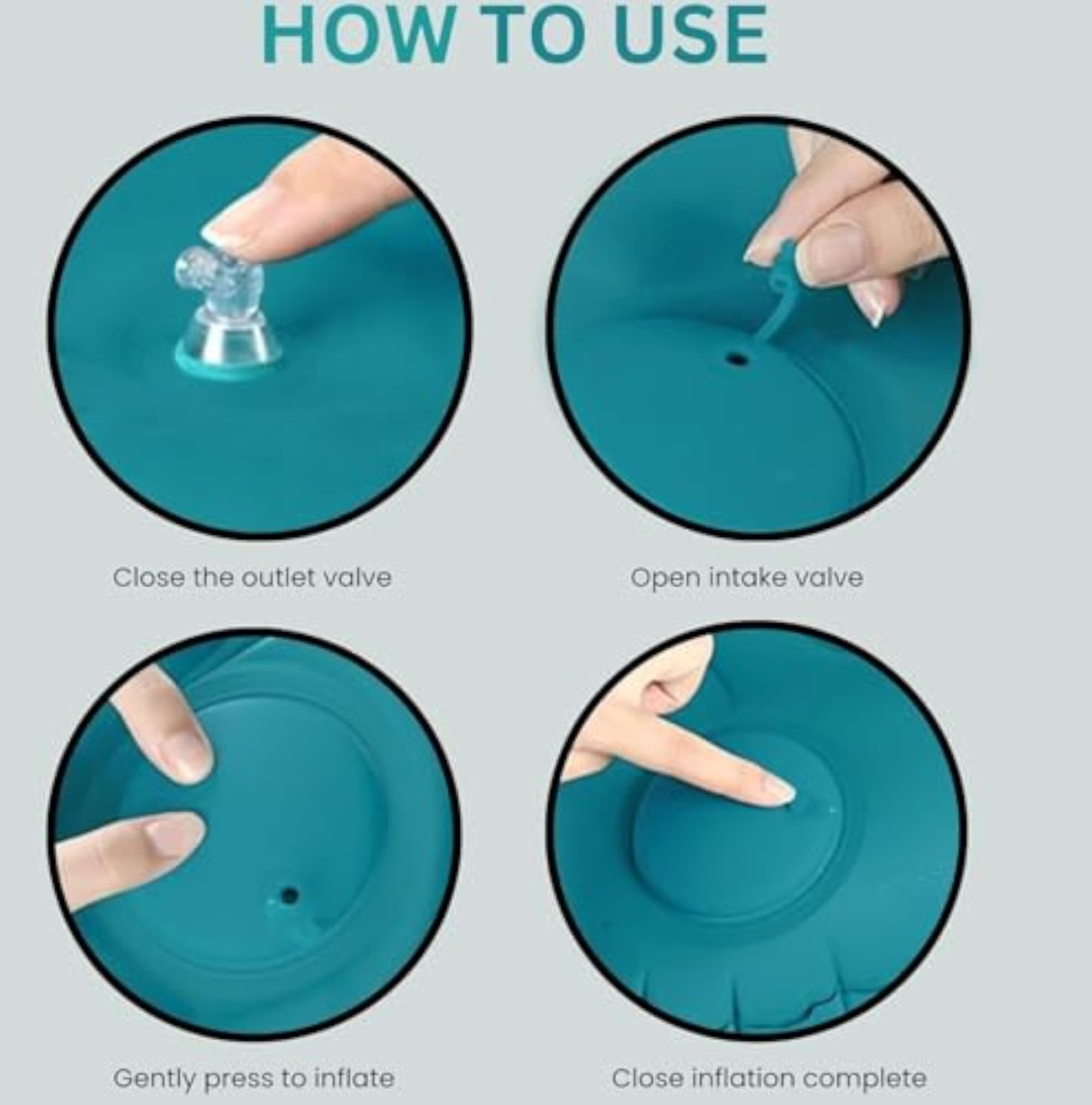 HOW TO USE

Close the outlet valve

Open intake valve

Gently press to inflate

Close inflation complete