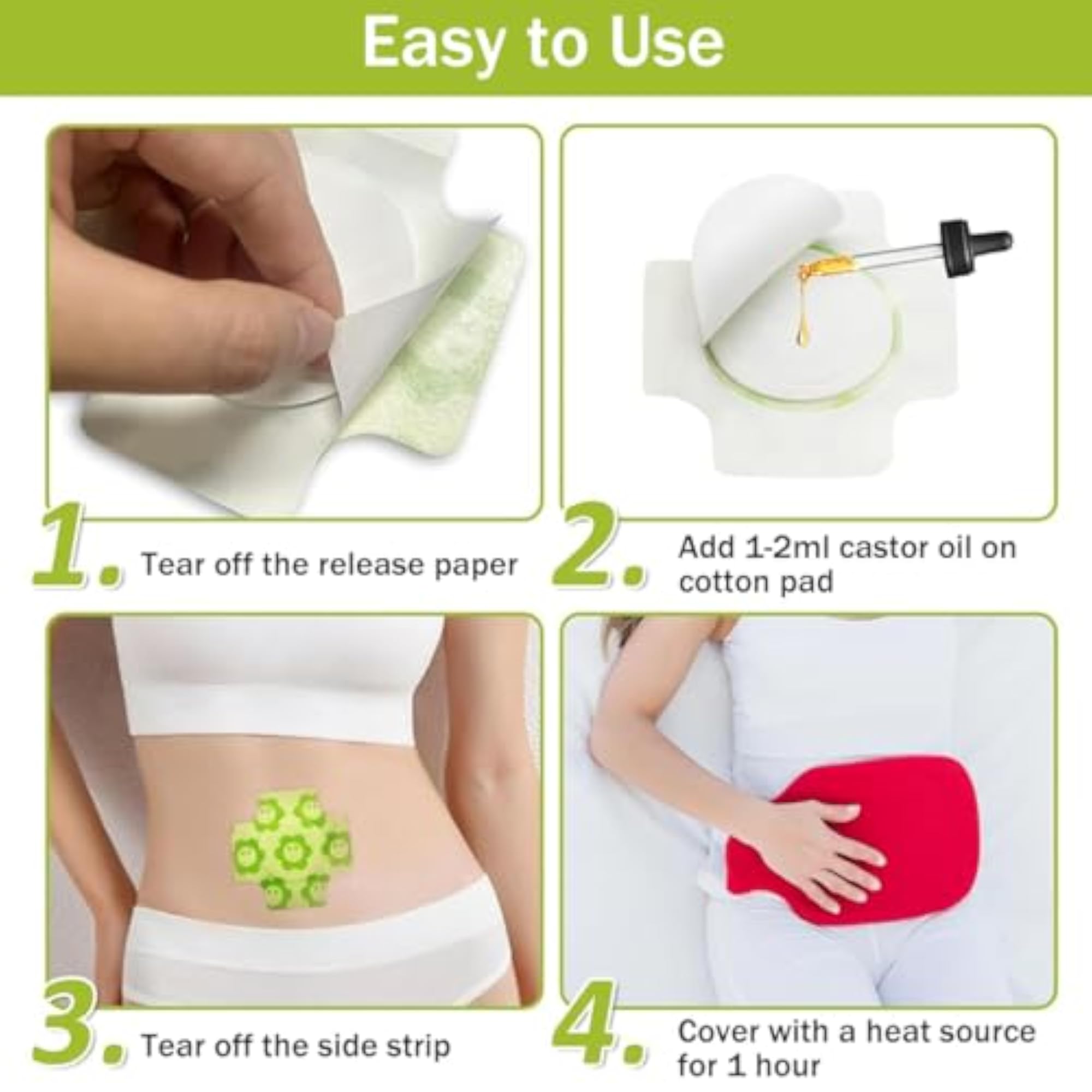 Easy to Use

1. Tear off the release paper

2. Add 1-2ml castor oil on cotton pad

3. Tear off the side strip

4. Cover with a heat source for 1 hour