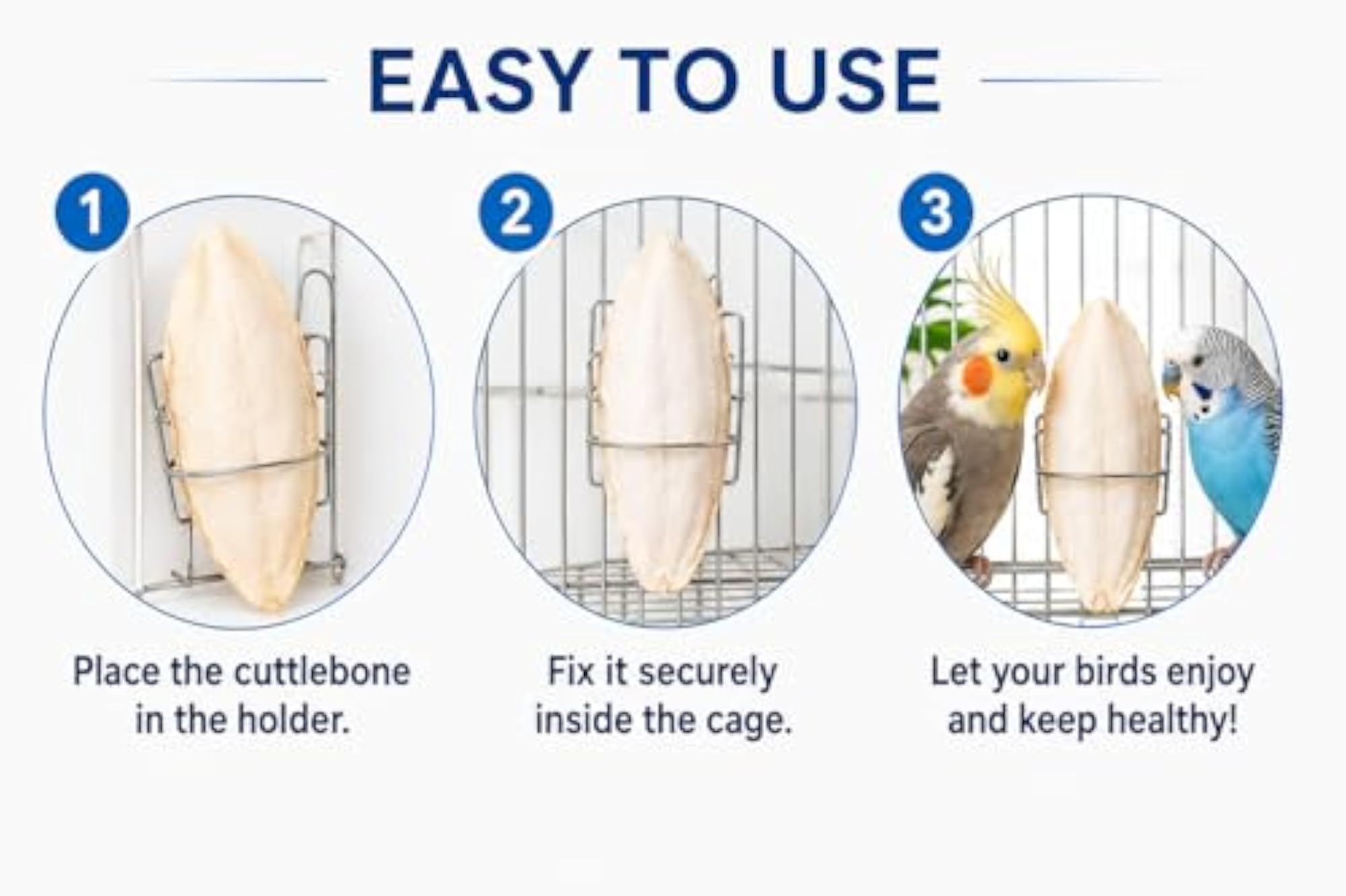 EASY TO USE

1

Place the cuttlebone in the holder.

2

Fix it securely inside the cage.

3

Let your birds enjoy and keep healthy!