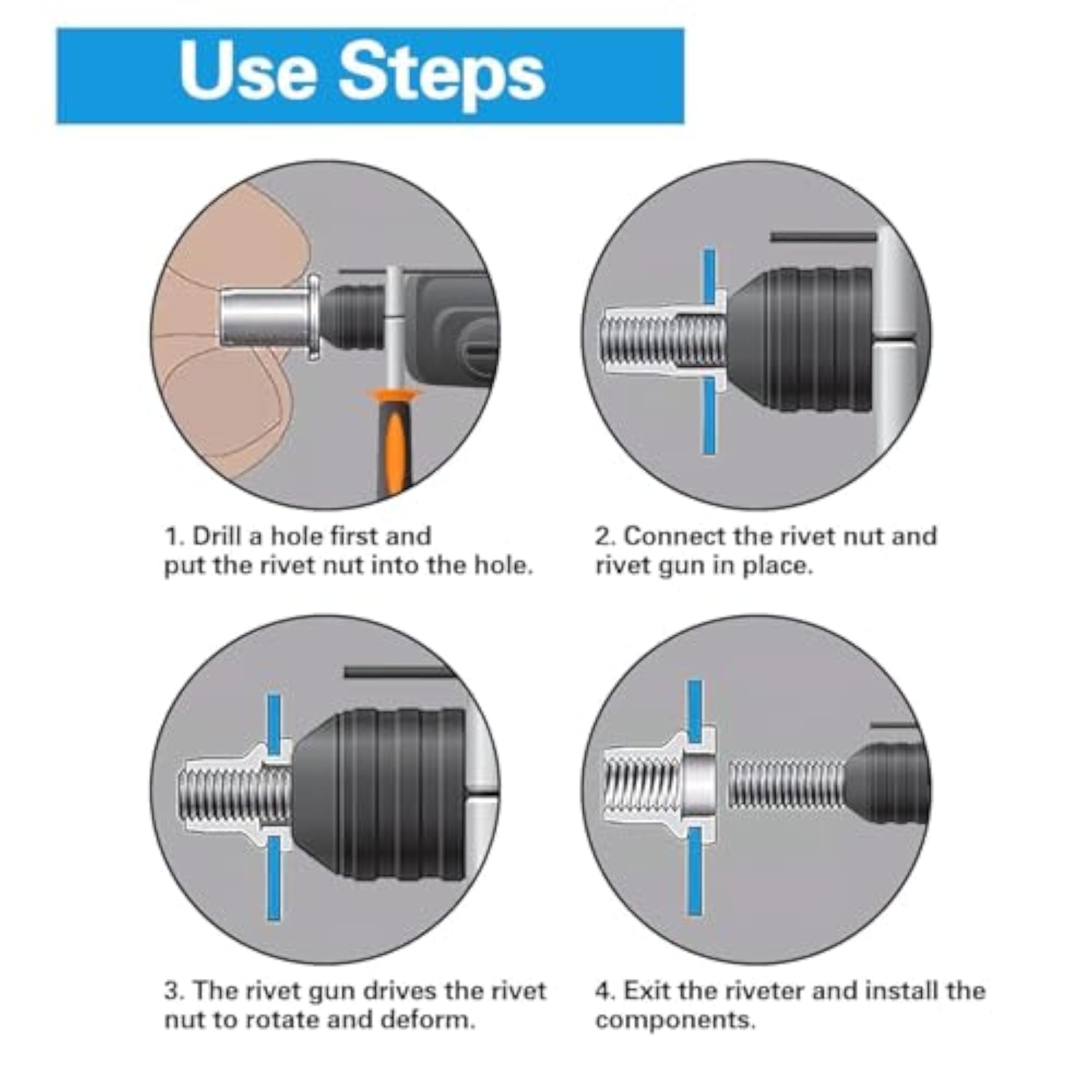 Use Steps

1. Drill a hole first and put the rivet nut into the hole.

2. Connect the rivet nut and rivet gun in place.

3. The rivet gun drives the rivet nut to rotate and deform.

4. Exit the riveter and install the components.