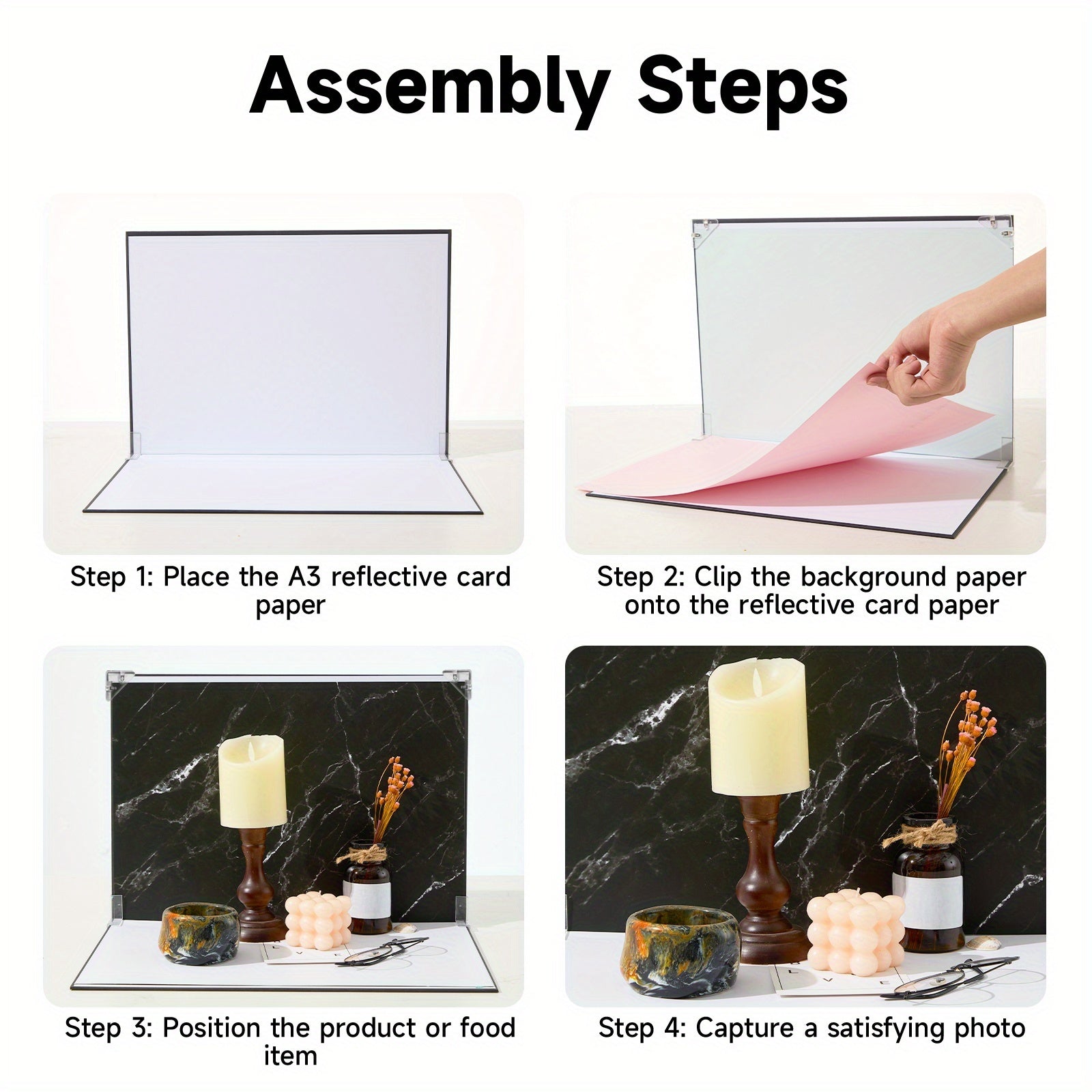 Assembly Steps

Step 1: Place the A3 reflective card paper

Step 2: Clip the background paper onto the reflective card paper

Step 3: Position the product or food item

Step 4: Capture a satisfying photo