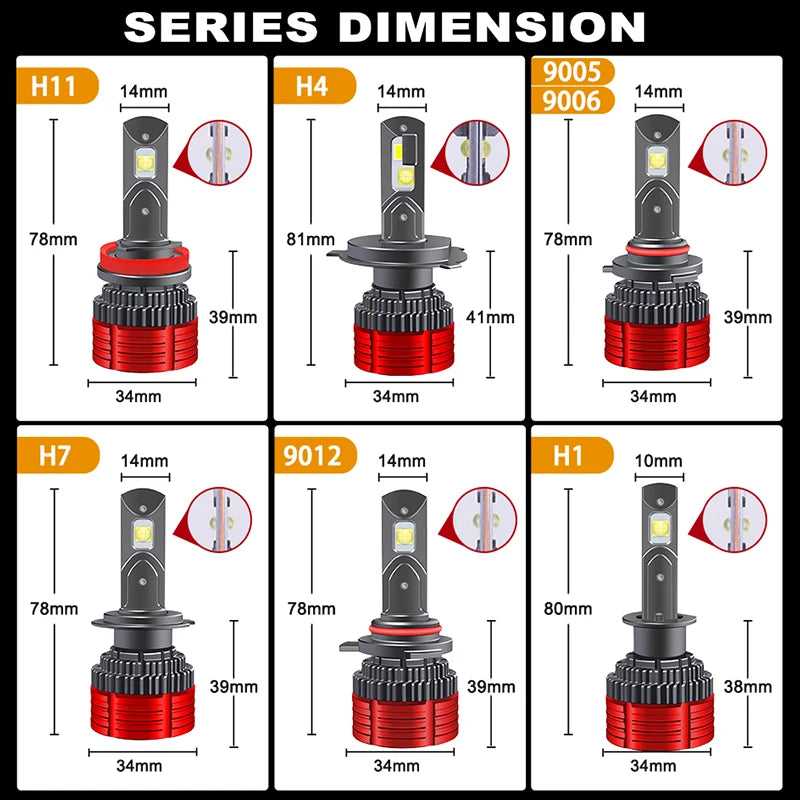 SERIES DIMENSION

H11
14mm
78mm
39mm
34mm

H4
14mm
81mm
41mm
34mm

9005
9006
14mm
78mm
39mm
34mm

H7
14mm
78mm
39mm
34mm

9012
14mm
78mm
39mm
34mm

H1
10mm
80mm
38mm
34mm