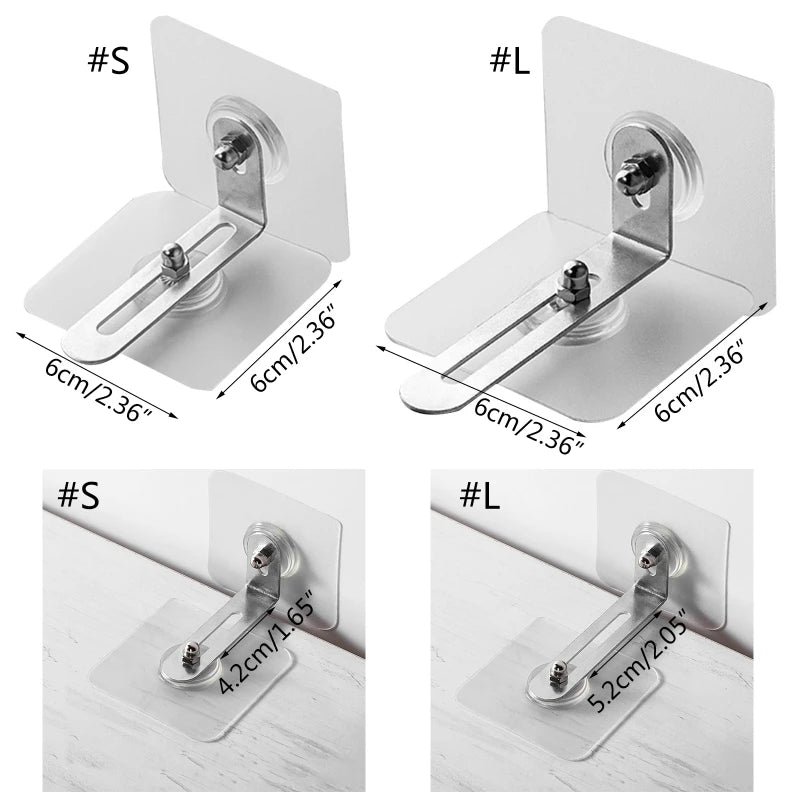 #S

6cm/2.36"

6cm/2.36"

#L

6cm/2.36"

6cm/2.36"

#S

4.2cm/1.65"

#L

5.2cm/2.05"