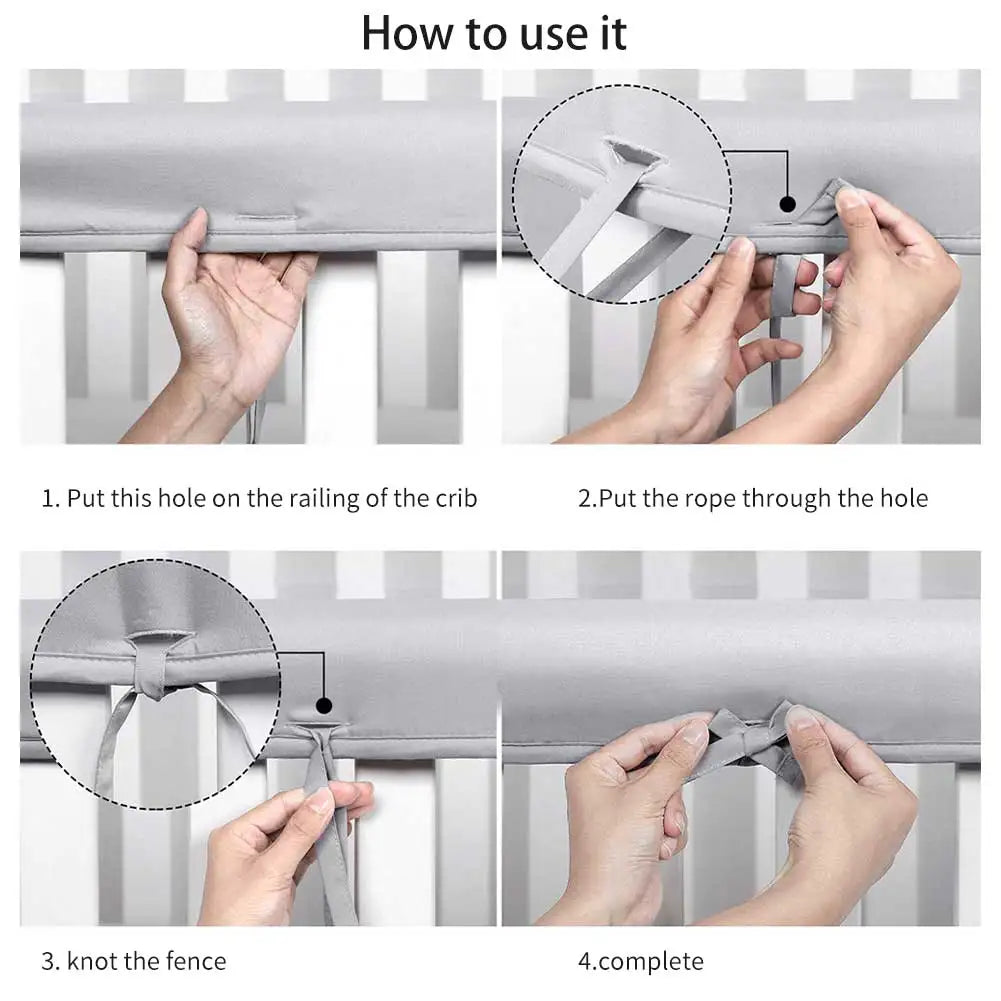 How to use it

1. Put this hole on the railing of the crib

2.Put the rope through the hole

3. knot the fence

4.complete