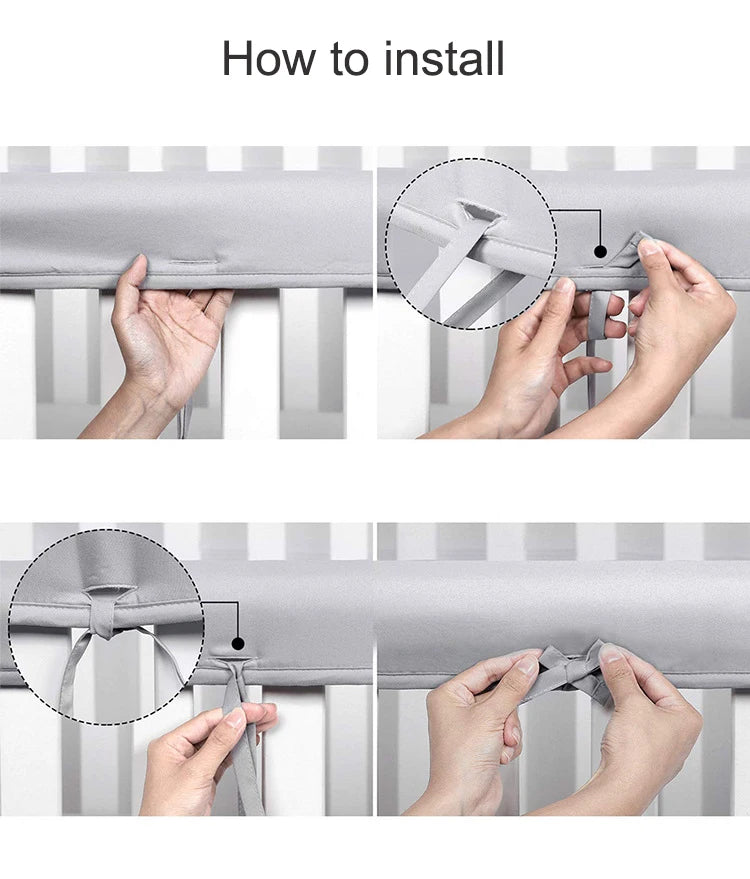 How to install