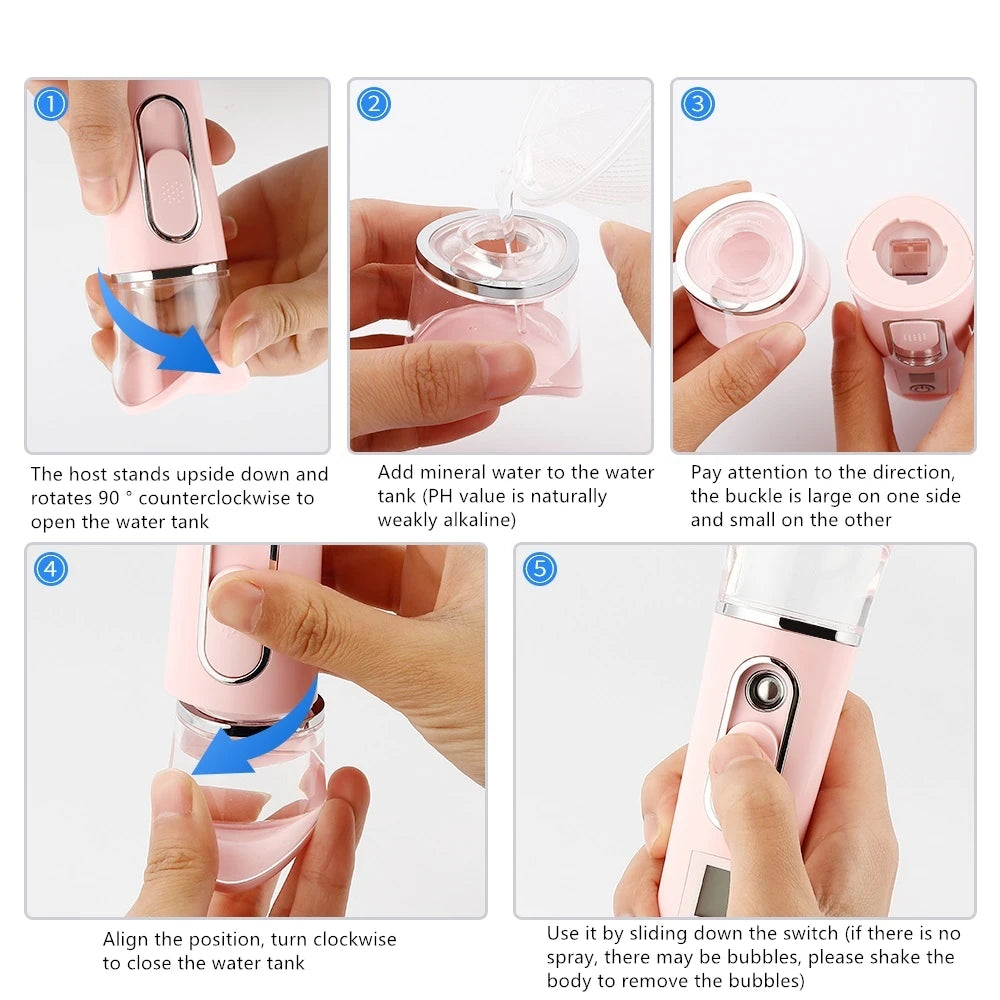 1

The host stands upside down and rotates 90 ° counterclockwise to open the water tank

2

Add mineral water to the water tank (PH value is naturally weakly alkaline)

3

Pay attention to the direction, the buckle is large on one side and small on the other

4

Align the position, turn clockwise to close the water tank

5

Use it by sliding down the switch (if there is no spray, there may be bubbles, please shake the body to remove the bubbles)