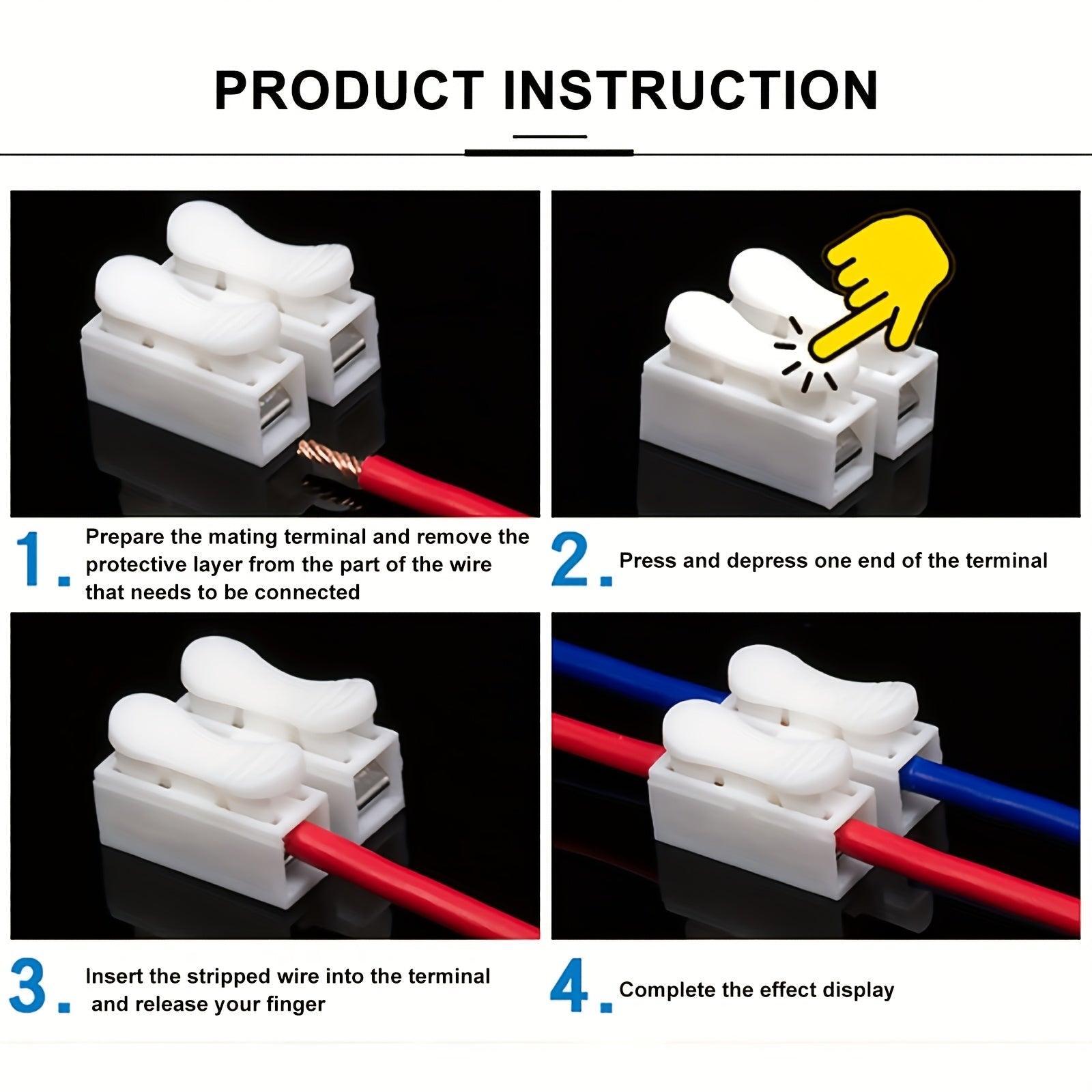 PRODUCT INSTRUCTION

1. Prepare the mating terminal and remove the protective layer from the part of the wire that needs to be connected

2. Press and depress one end of the terminal

3. Insert the stripped wire into the terminal and release your finger

4. Complete the effect display