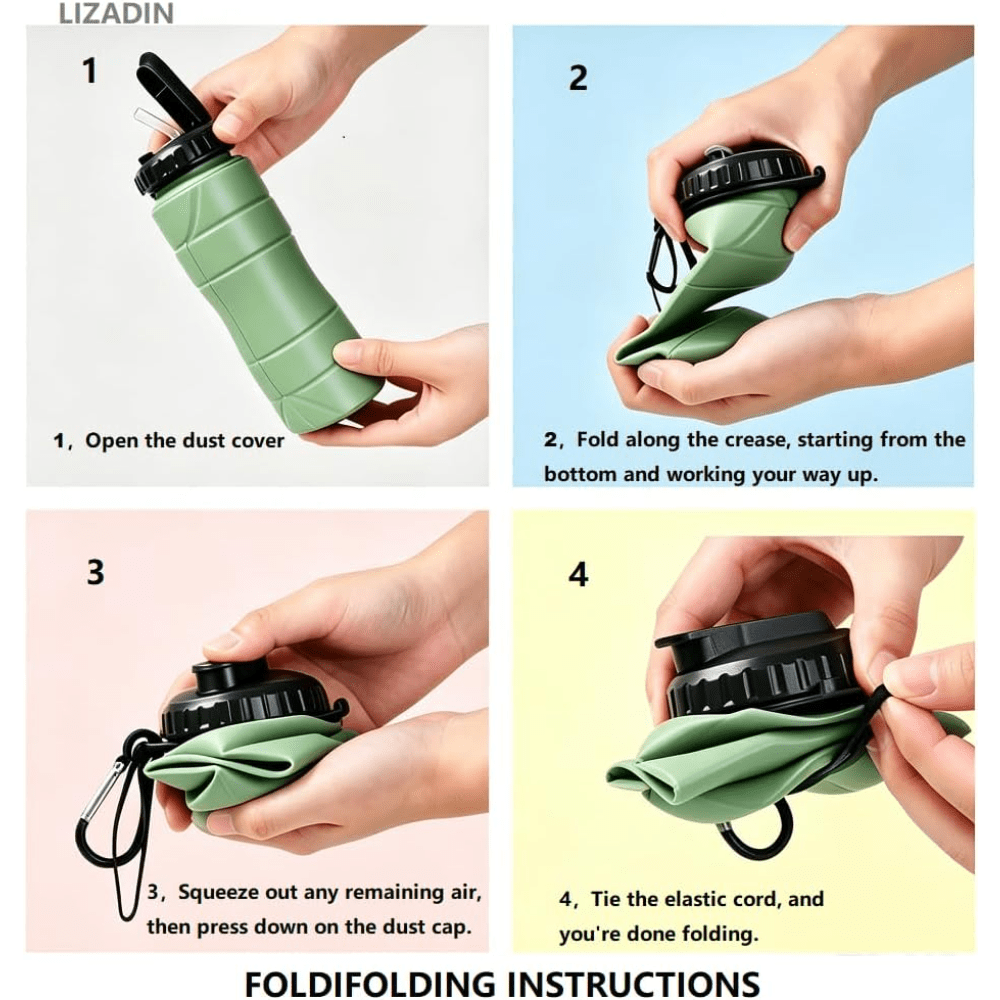 LIZADIN

1

1, Open the dust cover

2

2, Fold along the crease, starting from the bottom and working your way up.

3

3, Squeeze out any remaining air, then press down on the dust cap.

4

4, Tie the elastic cord, and you're done folding.

FOLDIFOLDING INSTRUCTIONS