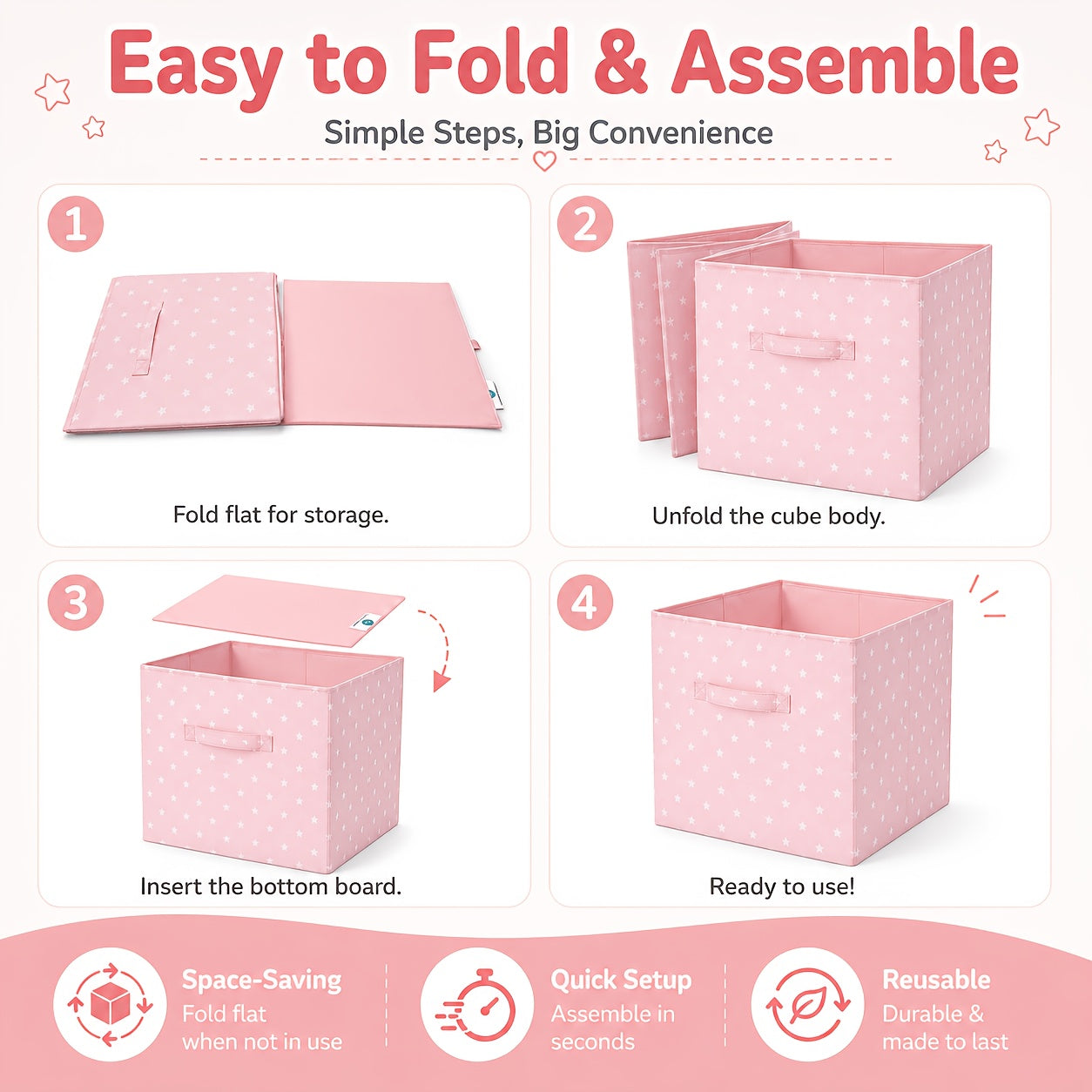 Easy to Fold & Assemble

Simple Steps, Big Convenience

1

Fold flat for storage.

2

Unfold the cube body.

3

Insert the bottom board.

4

Ready to use!

Space-Saving
Fold flat when not in use

Quick Setup
Assemble in seconds

Reusable
Durable & made to last