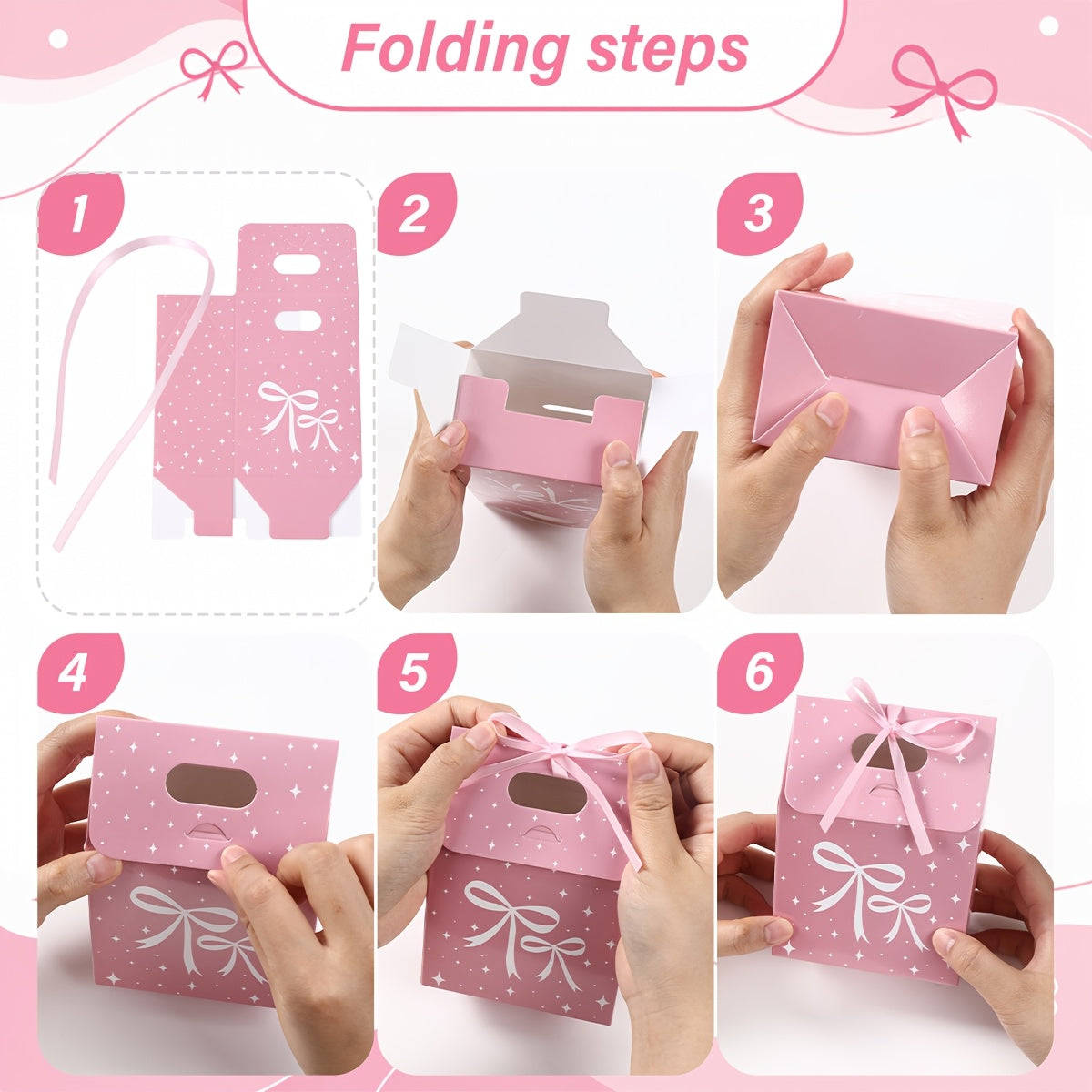 Folding steps

1

2

3

4

5

6