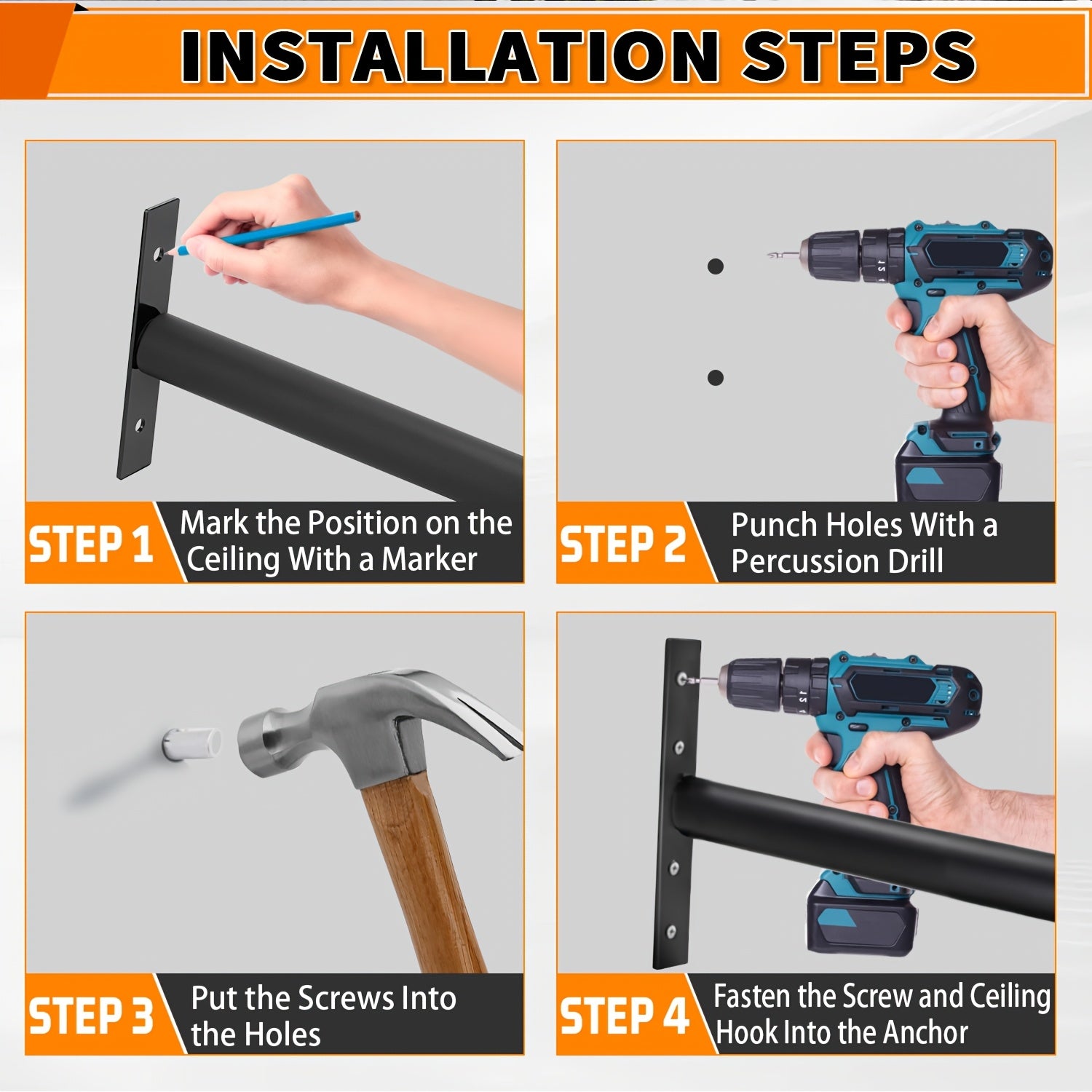 INSTALLATION STEPS

STEP 1 Mark the Position on the Ceiling With a Marker

STEP 2 Punch Holes With a Percussion Drill

STEP 3 Put the Screws Into the Holes

STEP 4 Fasten the Screw and Ceiling Hook Into the Anchor