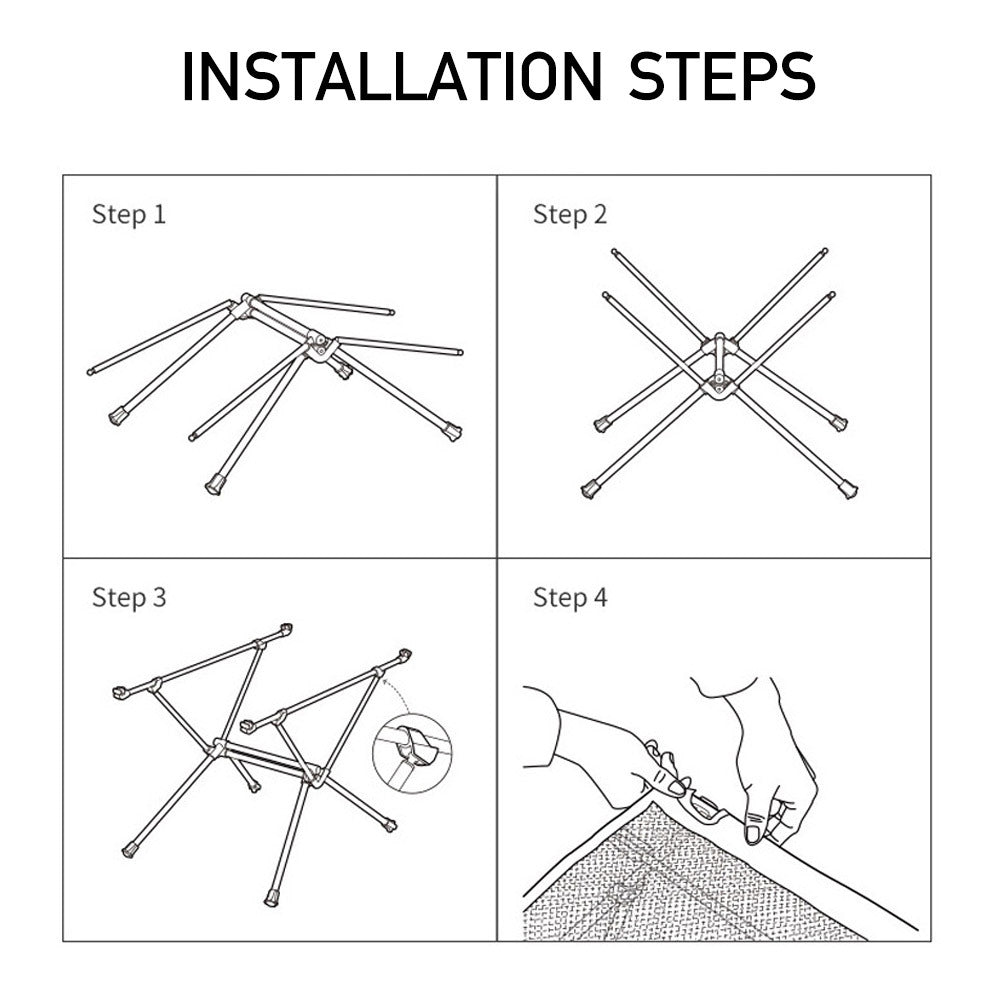 INSTALLATION STEPS

Step 1

Step 2

Step 3

Step 4