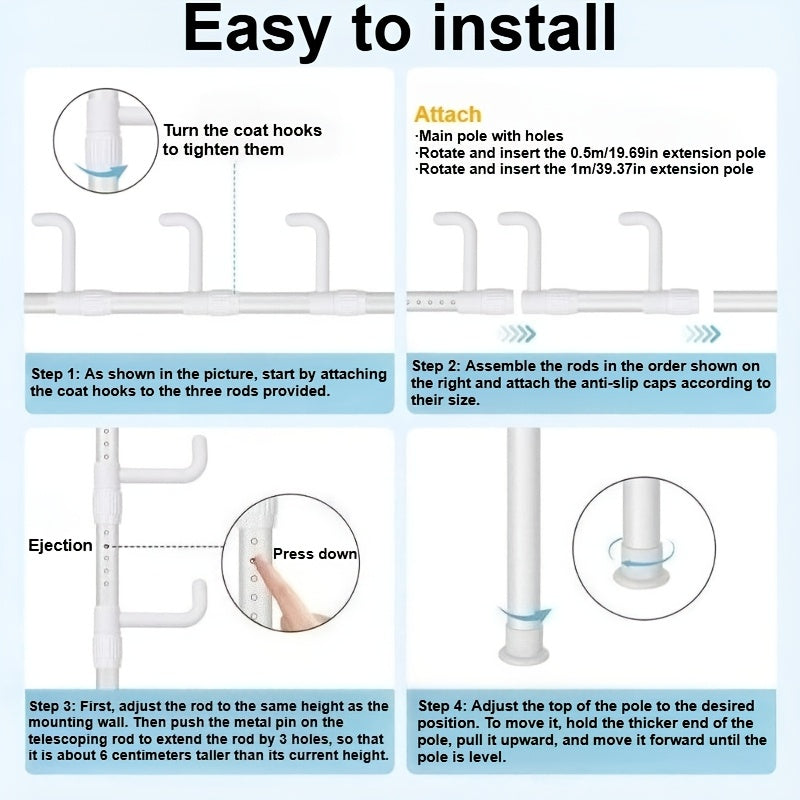 Easy to install

Turn the coat hooks to tighten them

Step 1: As shown in the picture, start by attaching the coat hooks to the three rods provided.

Attach
·Main pole with holes
·Rotate and insert the 0.5m/19.69in extension pole
·Rotate and insert the 1m/39.37in extension pole

Step 2: Assemble the rods in the order shown on the right and attach the anti-slip caps according to their size.

Ejection

Press down

Step 3: First, adjust the rod to the same height as the mounting wall. Then push the metal pin on the telescoping rod to extend the rod by 3 holes, so that it is about 6 centimeters taller than its current height.

Step 4: Adjust the top of the pole to the desired position. To move it, hold the thicker end of the pole, pull it upward, and move it forward until the pole is level.