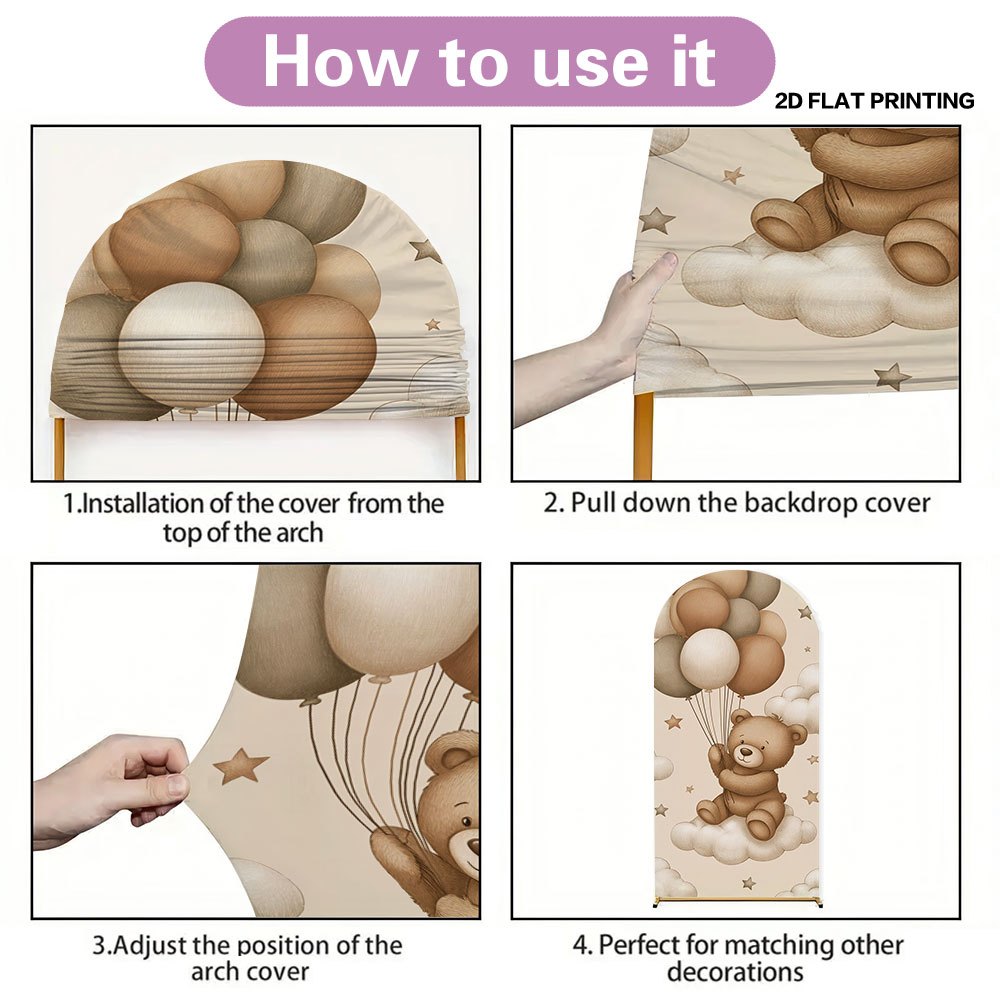 How to use it

2D FLAT PRINTING

1.Installation of the cover from the top of the arch

2. Pull down the backdrop cover

3.Adjust the position of the arch cover

4. Perfect for matching other decorations