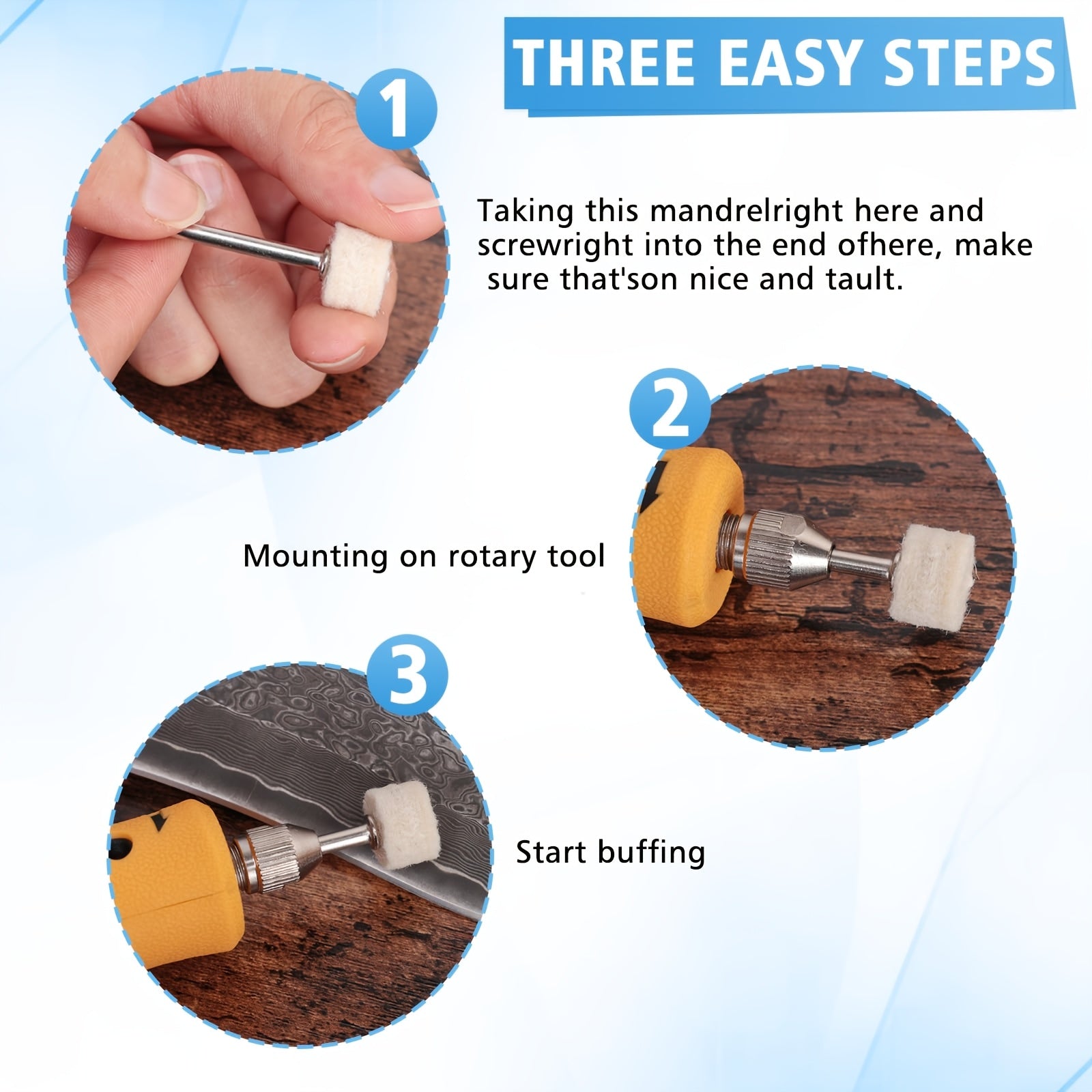 THREE EASY STEPS

1

Taking this mandrelright here and screwright into the end ofhere, make sure that'son nice and tault.

2

Mounting on rotary tool

3

Start buffing