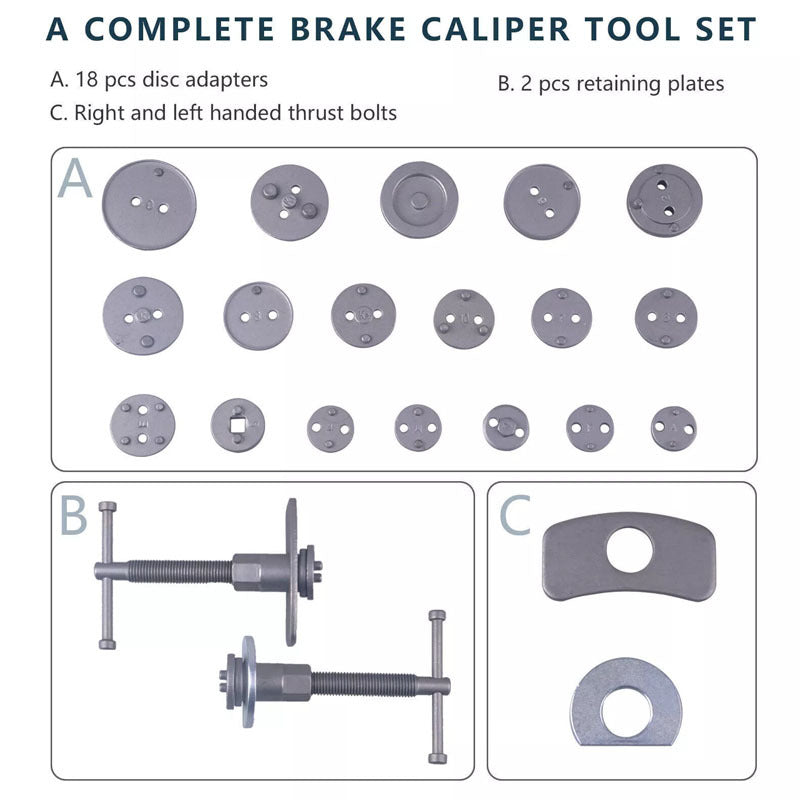 A COMPLETE BRAKE CALIPER TOOL SET

A. 18 pcs disc adapters

B. 2 pcs retaining plates

C. Right and left handed thrust bolts

A

B

C