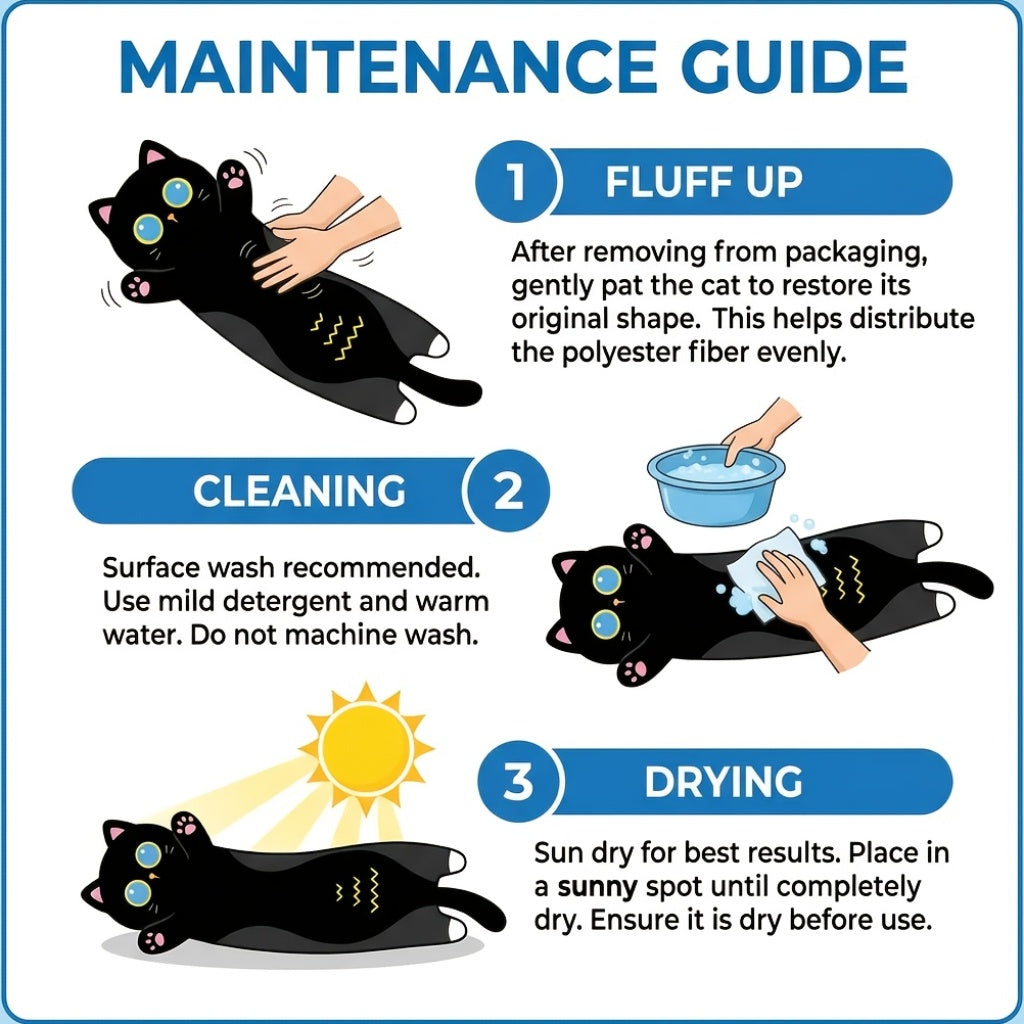 MAINTENANCE GUIDE

1 FLUFF UP

After removing from packaging, gently pat the cat to restore its original shape. This helps distribute the polyester fiber evenly.

CLEANING 2

Surface wash recommended. Use mild detergent and warm water. Do not machine wash.

3 DRYING

Sun dry for best results. Place in a sunny spot until completely dry. Ensure it is dry before use.