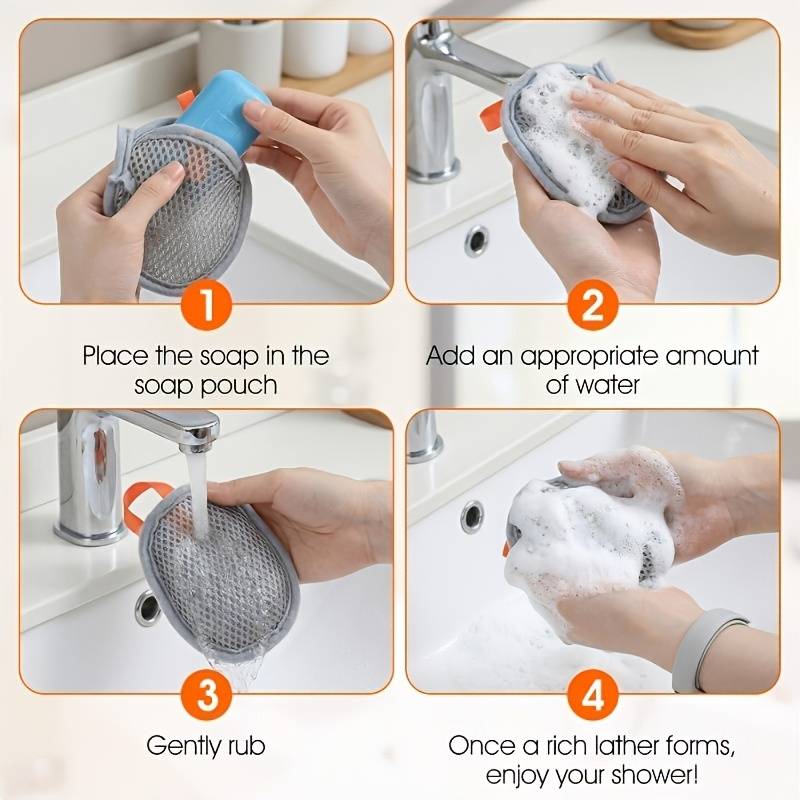 1

Place the soap in the soap pouch

2

Add an appropriate amount of water

3

Gently rub

4

Once a rich lather forms, enjoy your shower!