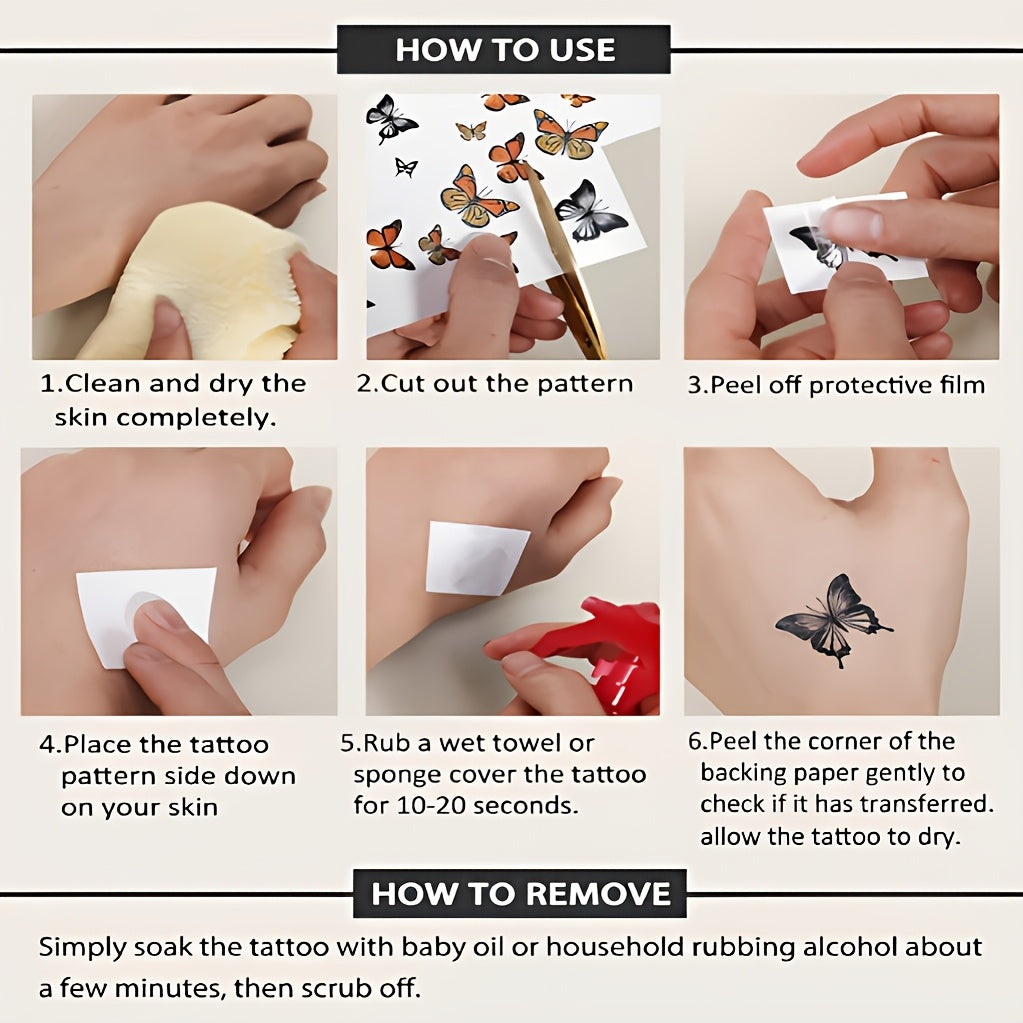 HOW TO USE

1.Clean and dry the skin completely.

2.Cut out the pattern

3.Peel off protective film

4.Place the tattoo pattern side down on your skin

5.Rub a wet towel or sponge cover the tattoo for 10-20 seconds.

6.Peel the corner of the backing paper gently to check if it has transferred. allow the tattoo to dry.

HOW TO REMOVE

Simply soak the tattoo with baby oil or household rubbing alcohol about a few minutes, then scrub off.