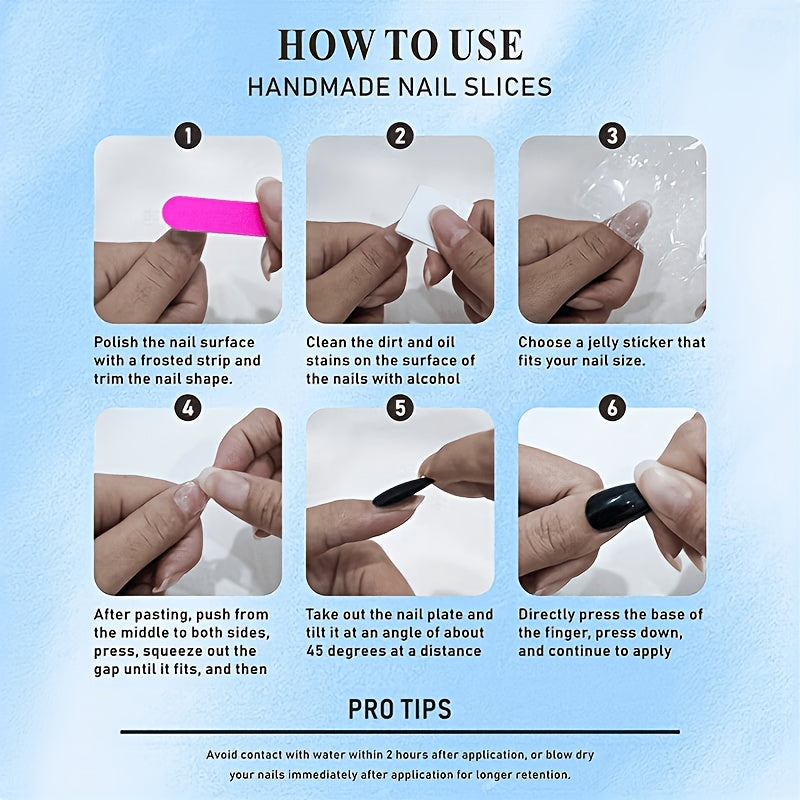 HOW TO USE
HANDMADE NAIL SLICES

1
Polish the nail surface with a frosted strip and trim the nail shape.

2
Clean the dirt and oil stains on the surface of the nails with alcohol

3
Choose a jelly sticker that fits your nail size.

4
After pasting, push from the middle to both sides, press, squeeze out the gap until it fits, and then

5
Take out the nail plate and tilt it at an angle of about 45 degrees at a distance

6
Directly press the base of the finger, press down, and continue to apply

PRO TIPS

Avoid contact with water within 2 hours after application, or blow dry your nails immediately after application for longer retention.