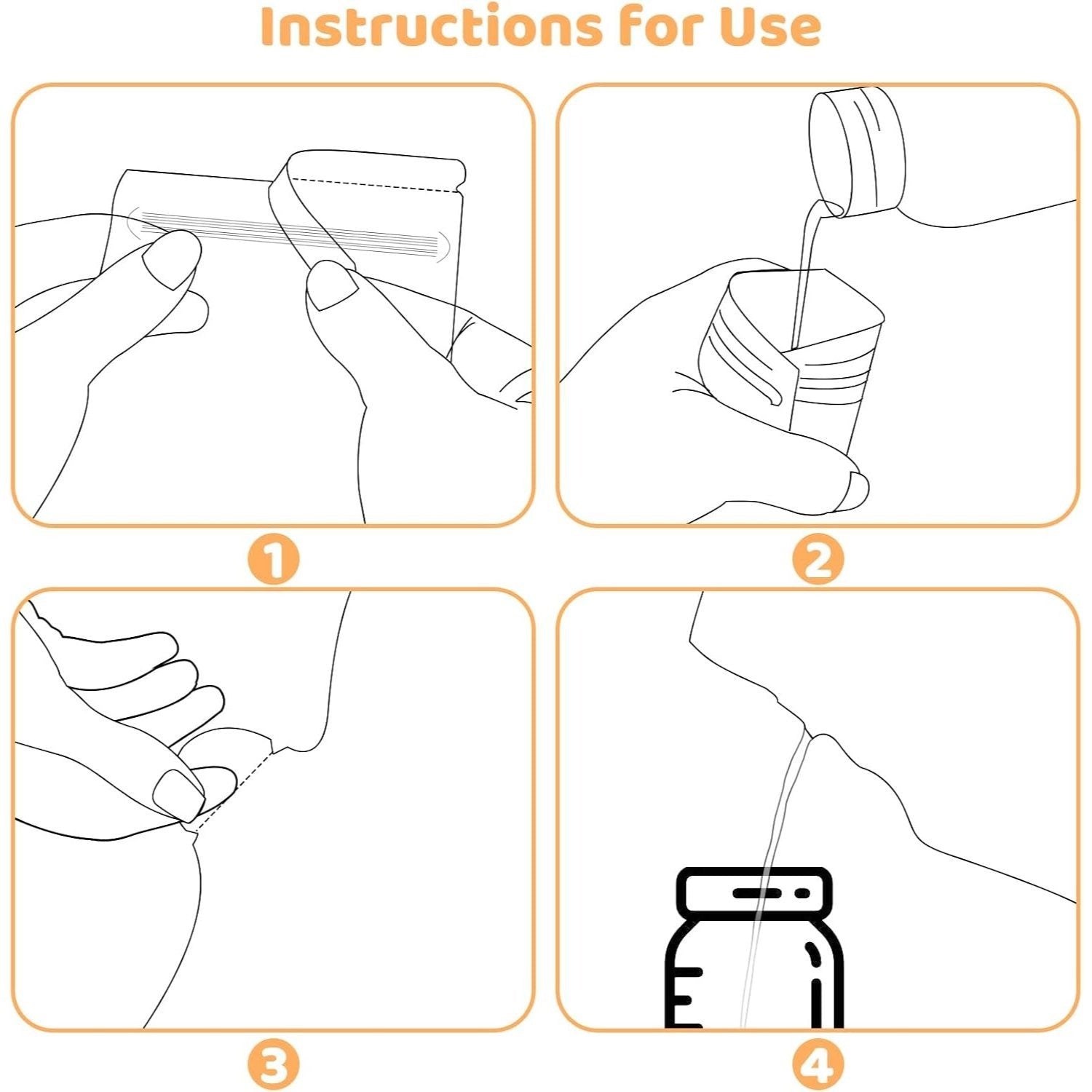 Instructions for Use

1

2

3

4