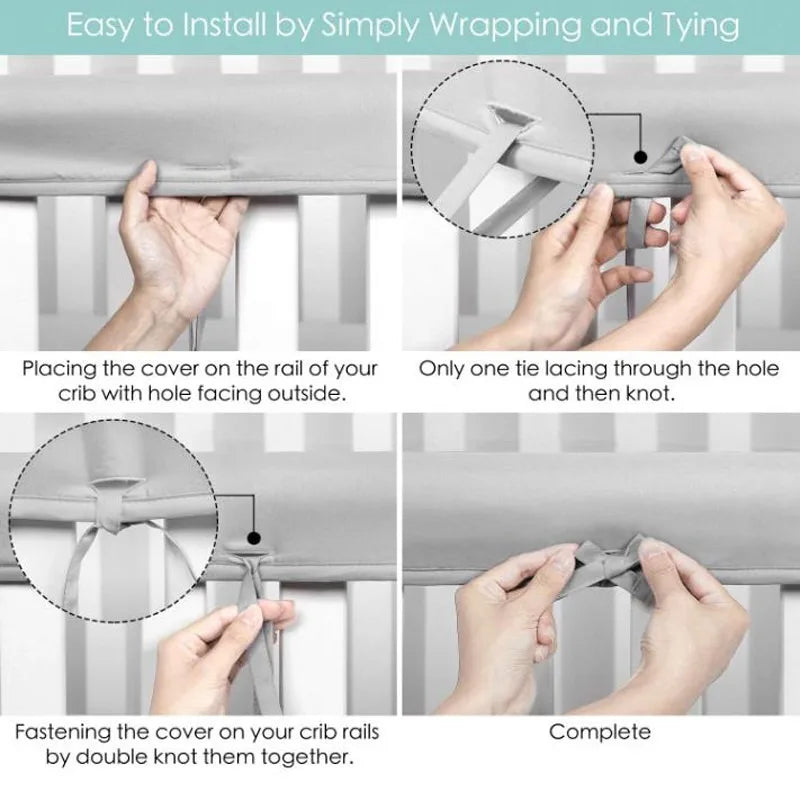 Easy to Install by Simply Wrapping and Tying

Placing the cover on the rail of your crib with hole facing outside.

Only one tie lacing through the hole and then knot.

Fastening the cover on your crib rails by double knot them together.

Complete