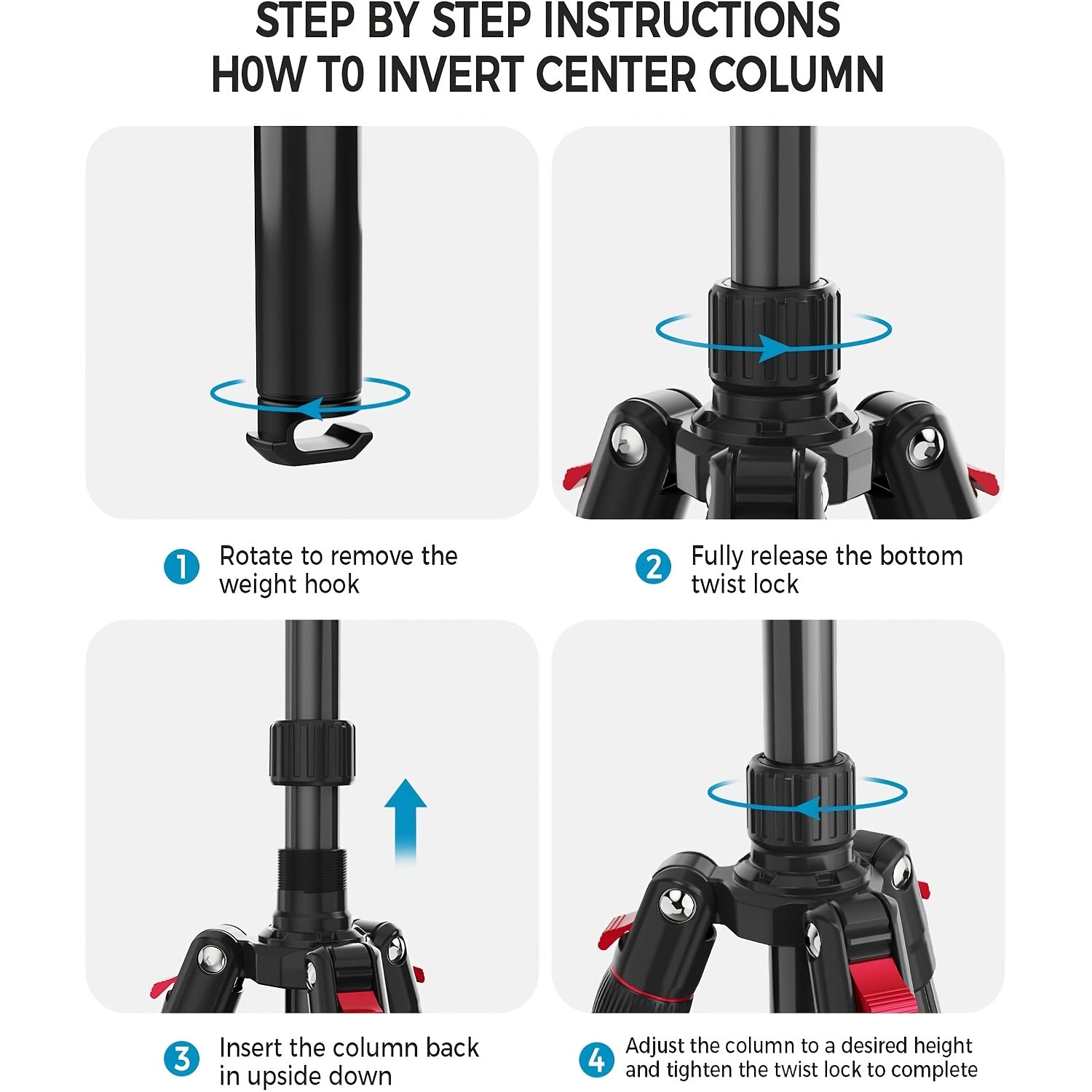 STEP BY STEP INSTRUCTIONS
H0W T0 INVERT CENTER COLUMN

1 Rotate to remove the weight hook

2 Fully release the bottom twist lock

3 Insert the column back in upside down

4 Adjust the column to a desired height and tighten the twist lock to complete