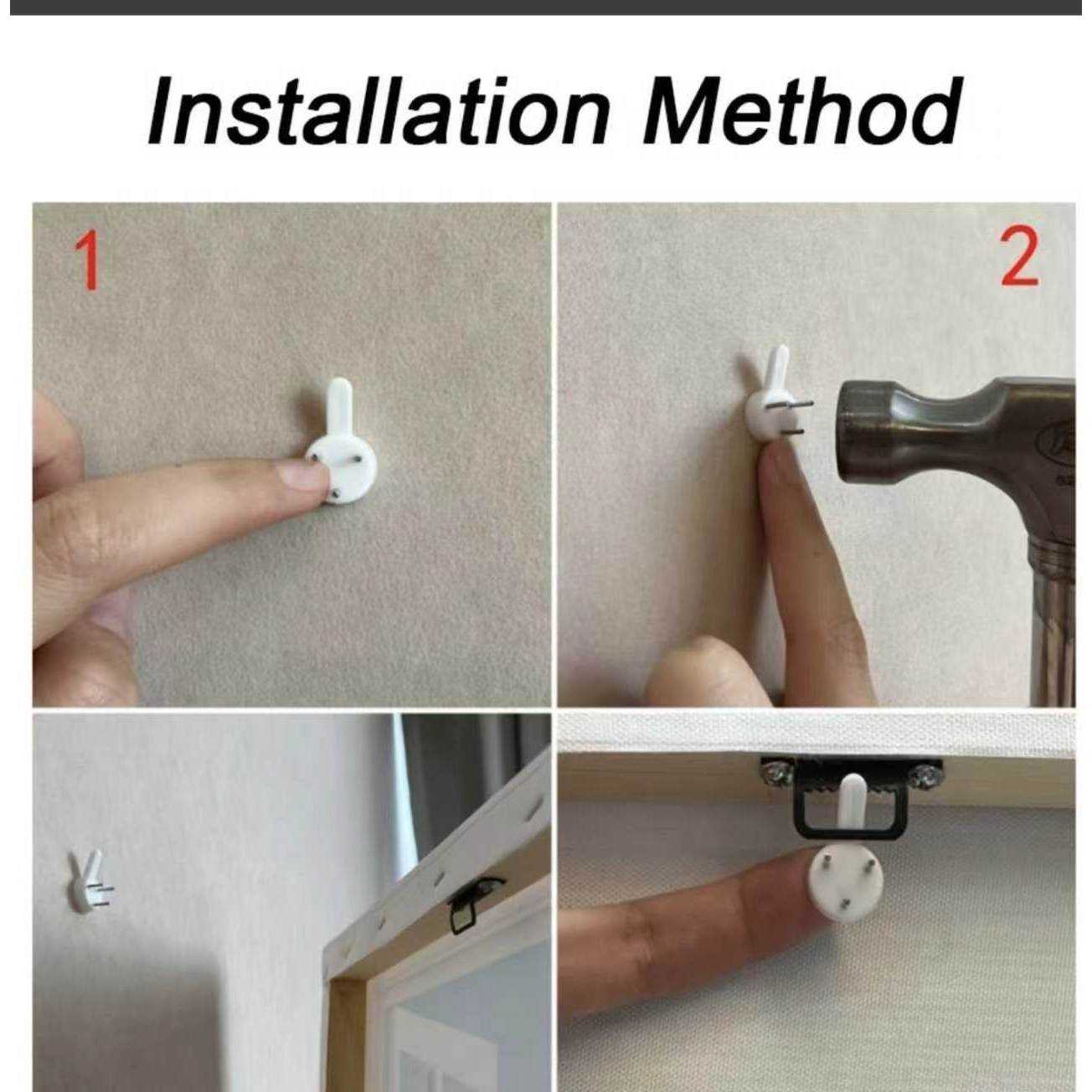 Installation Method

1

2