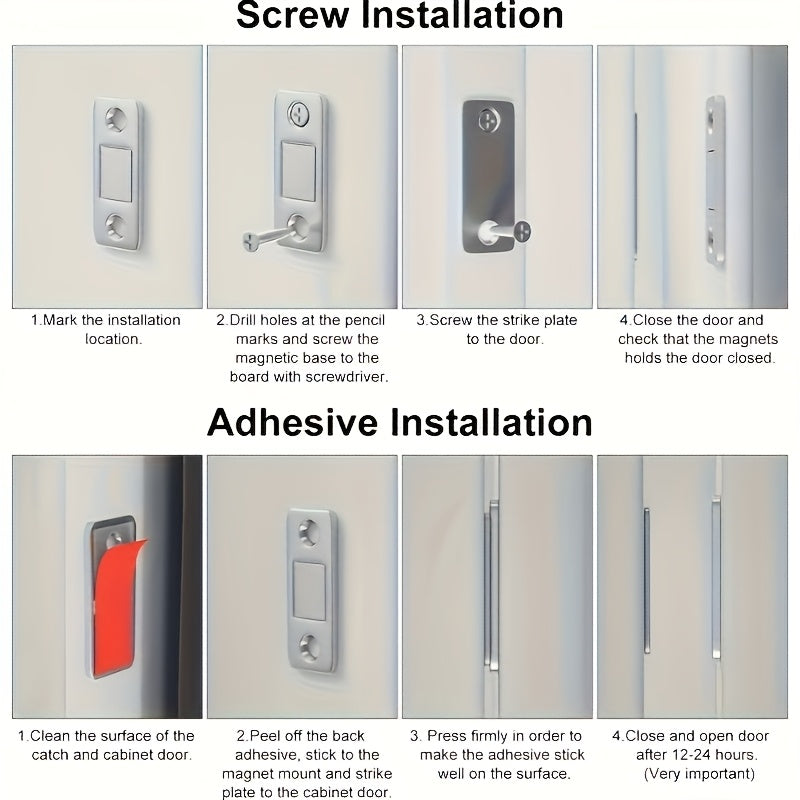 Screw Installation

1.Mark the installation location.

2.Drill holes at the pencil marks and screw the magnetic base to the board with screwdriver.

3.Screw the strike plate to the door.

4.Close the door and check that the magnets holds the door closed.

Adhesive Installation

1.Clean the surface of the catch and cabinet door.

2.Peel off the back adhesive, stick to the magnet mount and strike plate to the cabinet door.

3. Press firmly in order to make the adhesive stick well on the surface.

4.Close and open door after 12-24 hours. (Very important)