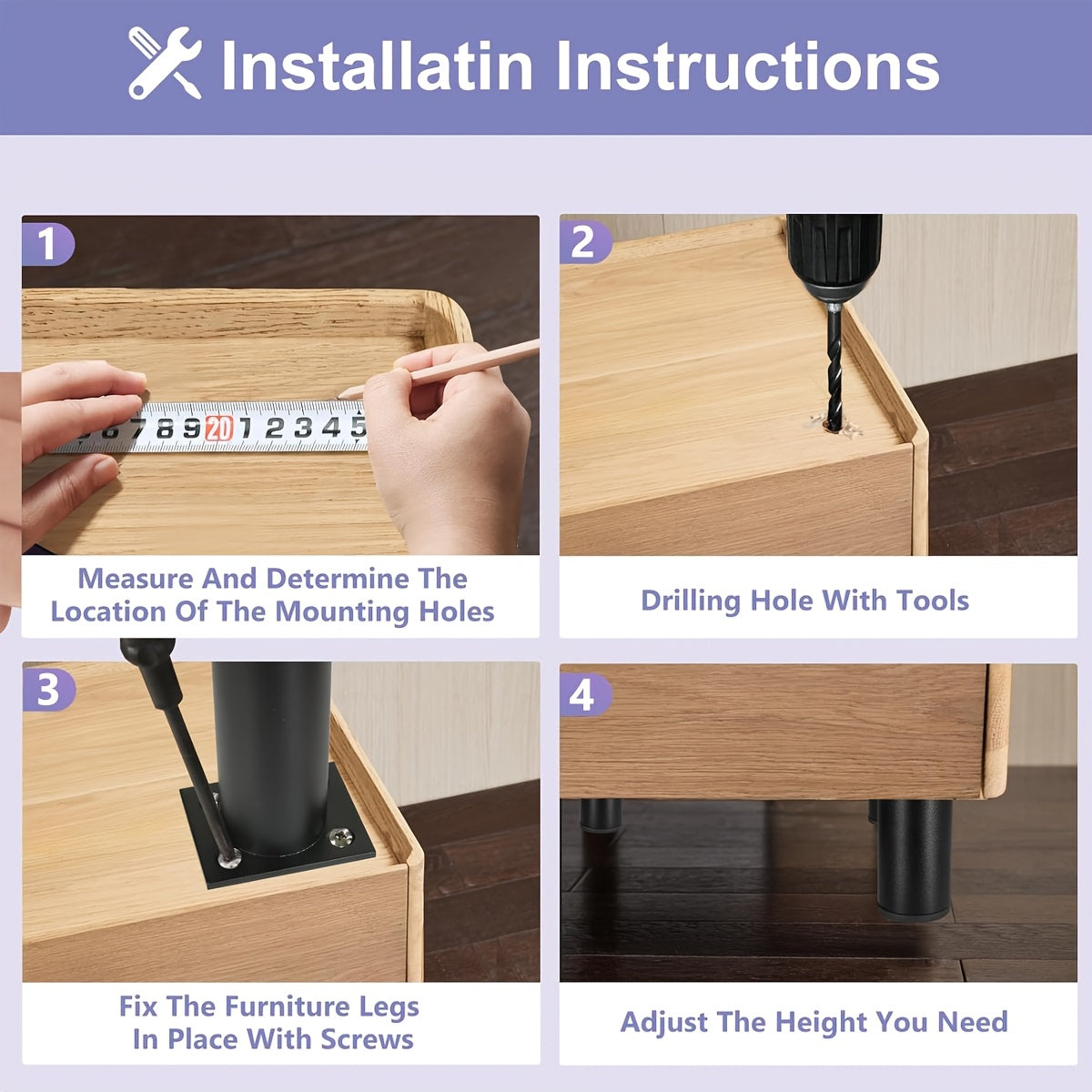 Installatin Instructions

1

6 7 8 9 20 1 2 3 4 5

Measure And Determine The Location Of The Mounting Holes

2

Drilling Hole With Tools

3

Fix The Furniture Legs In Place With Screws

4

Adjust The Height You Need