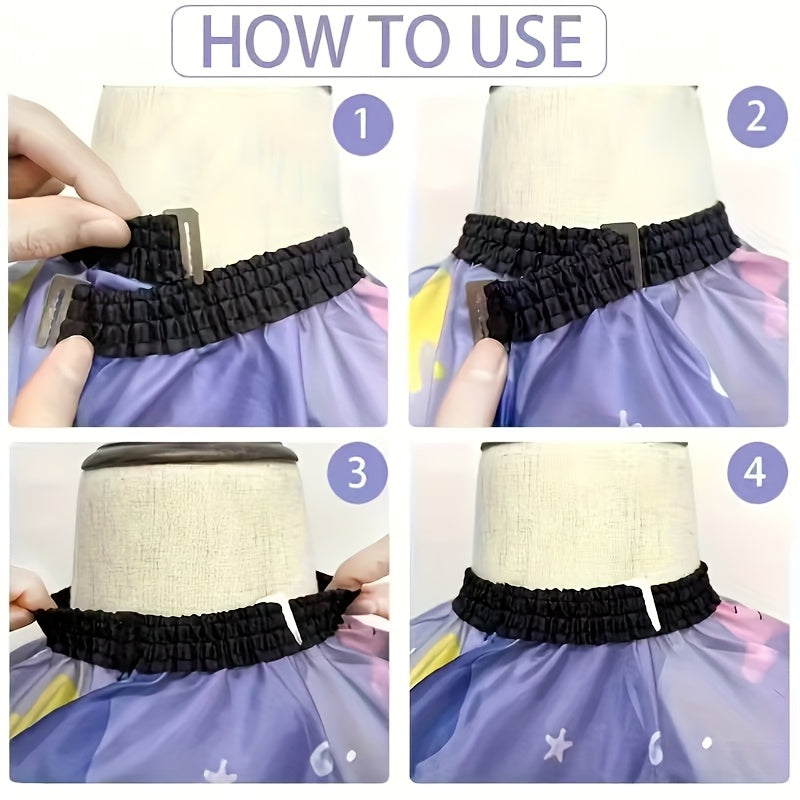 HOW TO USE

1

2

3

4