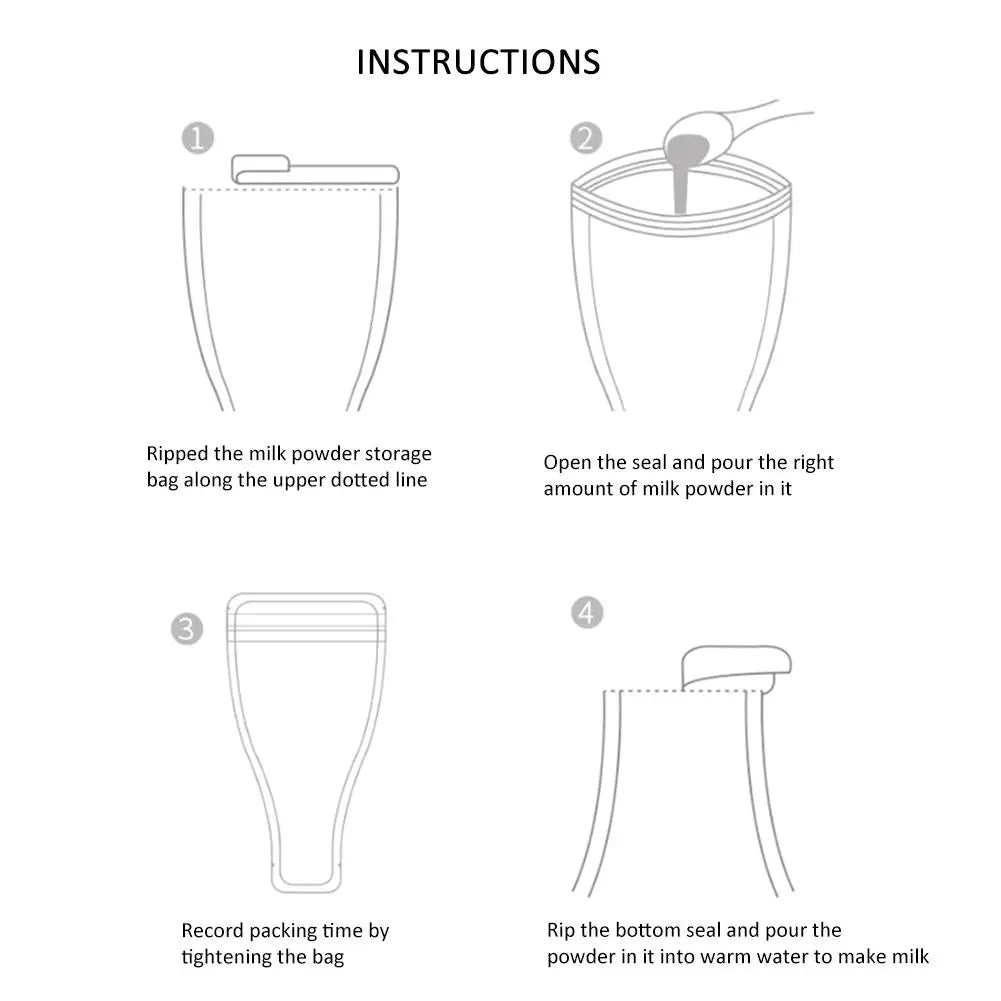 INSTRUCTIONS

1

Ripped the milk powder storage bag along the upper dotted line

2

Open the seal and pour the right amount of milk powder in it

3

Record packing time by tightening the bag

4

Rip the bottom seal and pour the powder in it into warm water to make milk